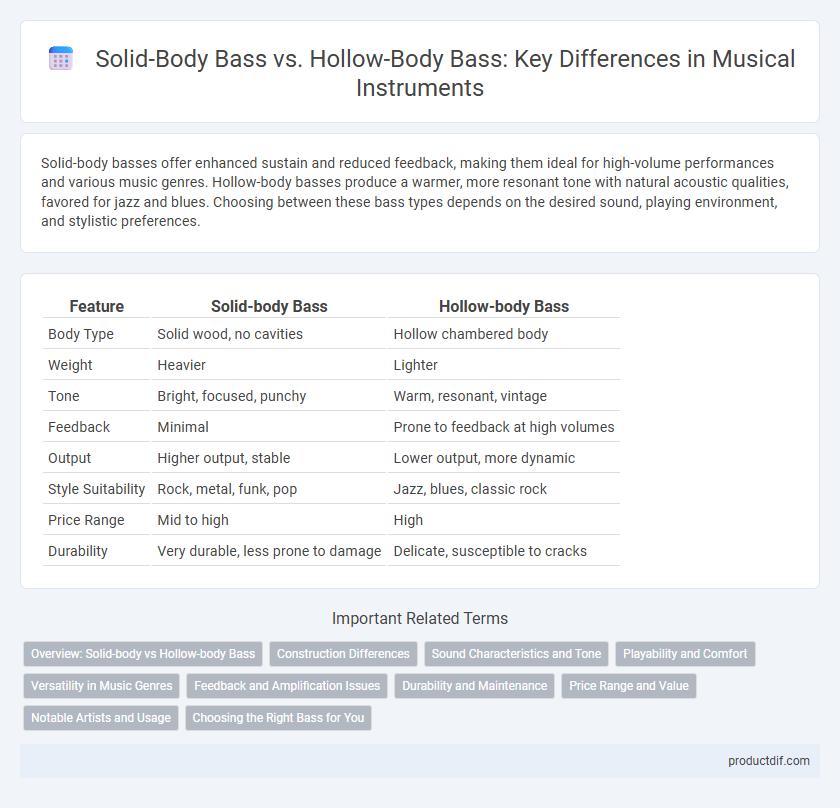 Solid-Body Bass vs. Hollow-Body Bass: Key Differences in Musical Instruments

Solid-body basses offer enhanced sustain and reduced feedback, making them ideal for high-volume performances and various music genres. Hollow-body basses produce a warmer, more resonant tone with natural acoustic qualities, favored for jazz and blues. Choosing between these bass types depends on the desired sound, playing environment, and stylistic preferences.

| Feature | Solid-body Bass | Hollow-body Bass |
|---|---|---|
| Body Type | Solid wood, no cavities | Hollow chambered body |
| Weight | Heavier | Lighter |
| Tone | Bright, focused, punchy | Warm, resonant, vintage |
| Feedback | Minimal | Prone to feedback at high volumes |
| Output | Higher output, stable | Lower output, more dynamic |
| Style Suitability | Rock, metal, funk, pop | Jazz, blues, classic rock |
| Price Range | Mid to high | High |
| Durability | Very durable, less prone to damage | Delicate, susceptible to cracks |

Important Related Terms

Overview: Solid-body vs Hollow-body Bass
Construction Differences
Sound Characteristics and Tone
Playability and Comfort
Versatility in Music Genres
Feedback and Amplification Issues
Durability and Maintenance
Price Range and Value
Notable Artists and Usage
Choosing the Right Bass for You

productdif.com