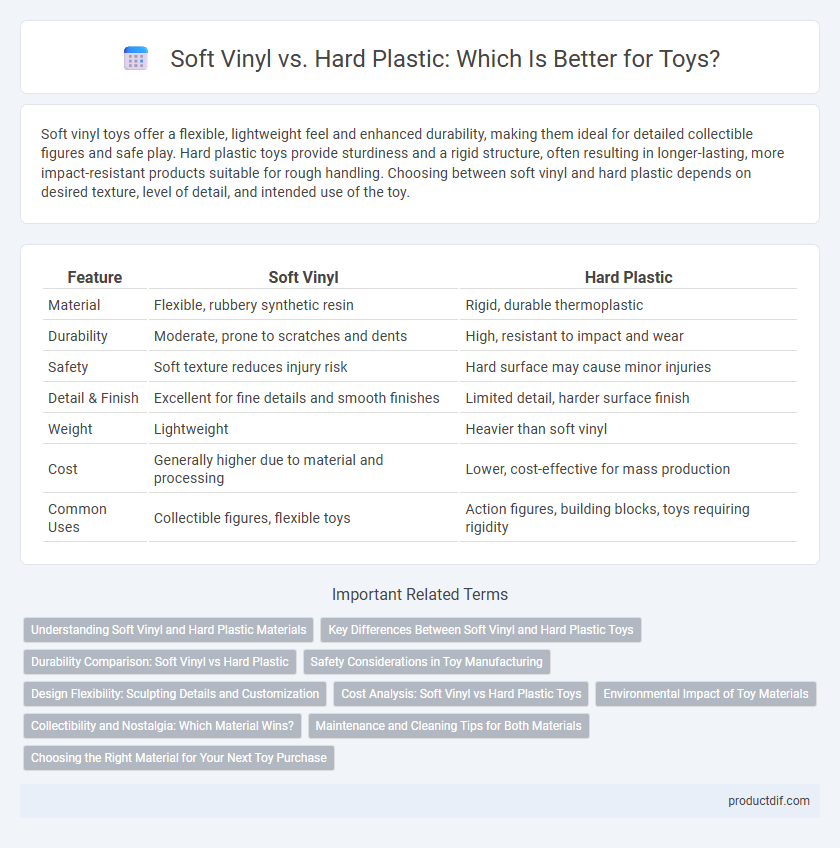 Soft Vinyl vs. Hard Plastic: Which Is Better for Toys?

Soft vinyl toys offer a flexible, lightweight feel and enhanced durability, making them ideal for detailed collectible figures and safe play. Hard plastic toys provide sturdiness and a rigid structure, often resulting in longer-lasting, more impact-resistant products suitable for rough handling. Choosing between soft vinyl and hard plastic depends on desired texture, level of detail, and intended use of the toy.

| Feature | Soft Vinyl | Hard Plastic |
|---|---|---|
| Material | Flexible, rubbery synthetic resin | Rigid, durable thermoplastic |
| Durability | Moderate, prone to scratches and dents | High, resistant to impact and wear |
| Safety | Soft texture reduces injury risk | Hard surface may cause minor injuries |
| Detail & Finish | Excellent for fine details and smooth finishes | Limited detail, harder surface finish |
| Weight | Lightweight | Heavier than soft vinyl |
| Cost | Generally higher due to material and processing | Lower, cost-effective for mass production |
| Common Uses | Collectible figures, flexible toys | Action figures, building blocks, toys requiring rigidity |

Important Related Terms

Understanding Soft Vinyl and Hard Plastic Materials
Key Differences Between Soft Vinyl and Hard Plastic Toys
Durability Comparison: Soft Vinyl vs Hard Plastic
Safety Considerations in Toy Manufacturing
Design Flexibility: Sculpting Details and Customization
Cost Analysis: Soft Vinyl vs Hard Plastic Toys
Environmental Impact of Toy Materials
Collectibility and Nostalgia: Which Material Wins?
Maintenance and Cleaning Tips for Both Materials
Choosing the Right Material for Your Next Toy Purchase

productdif.com