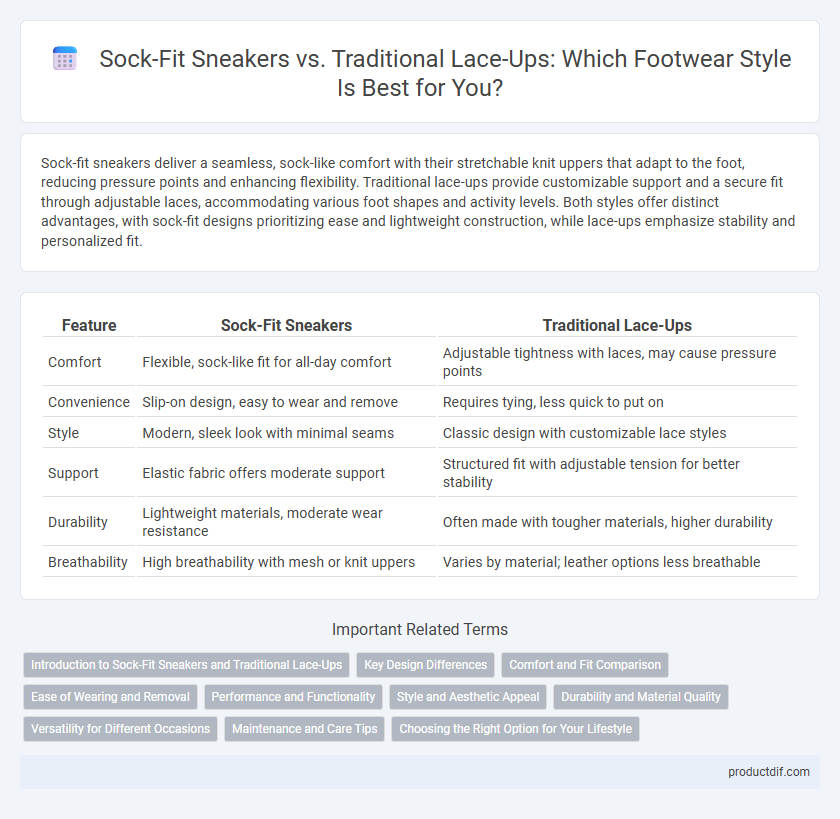 Sock-Fit Sneakers vs. Traditional Lace-Ups: Which Footwear Style Is Best for You?

Sock-fit sneakers deliver a seamless, sock-like comfort with their stretchable knit uppers that adapt to the foot, reducing pressure points and enhancing flexibility. Traditional lace-ups provide customizable support and a secure fit through adjustable laces, accommodating various foot shapes and activity levels. Both styles offer distinct advantages, with sock-fit designs prioritizing ease and lightweight construction, while lace-ups emphasize stability and personalized fit.

| Feature | Sock-Fit Sneakers | Traditional Lace-Ups |
|---|---|---|
| Comfort | Flexible, sock-like fit for all-day comfort | Adjustable tightness with laces, may cause pressure points |
| Convenience | Slip-on design, easy to wear and remove | Requires tying, less quick to put on |
| Style | Modern, sleek look with minimal seams | Classic design with customizable lace styles |
| Support | Elastic fabric offers moderate support | Structured fit with adjustable tension for better stability |
| Durability | Lightweight materials, moderate wear resistance | Often made with tougher materials, higher durability |
| Breathability | High breathability with mesh or knit uppers | Varies by material; leather options less breathable |

Important Related Terms

Introduction to Sock-Fit Sneakers and Traditional Lace-Ups
Key Design Differences
Comfort and Fit Comparison
Ease of Wearing and Removal
Performance and Functionality
Style and Aesthetic Appeal
Durability and Material Quality
Versatility for Different Occasions
Maintenance and Care Tips
Choosing the Right Option for Your Lifestyle

productdif.com