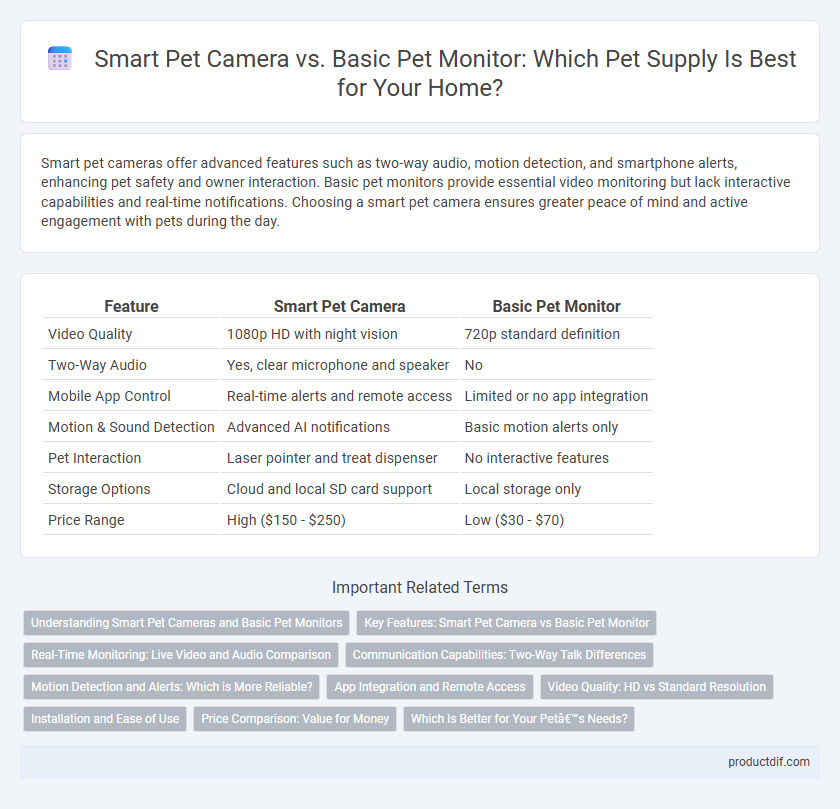 Smart Pet Camera vs. Basic Pet Monitor: Which Pet Supply Is Best for Your Home?

Smart pet cameras offer advanced features such as two-way audio, motion detection, and smartphone alerts, enhancing pet safety and owner interaction. Basic pet monitors provide essential video monitoring but lack interactive capabilities and real-time notifications. Choosing a smart pet camera ensures greater peace of mind and active engagement with pets during the day.

| Feature | Smart Pet Camera | Basic Pet Monitor |
|---|---|---|
| Video Quality | 1080p HD with night vision | 720p standard definition |
| Two-Way Audio | Yes, clear microphone and speaker | No |
| Mobile App Control | Real-time alerts and remote access | Limited or no app integration |
| Motion & Sound Detection | Advanced AI notifications | Basic motion alerts only |
| Pet Interaction | Laser pointer and treat dispenser | No interactive features |
| Storage Options | Cloud and local SD card support | Local storage only |
| Price Range | High (\$150 - \$250) | Low (\$30 - \$70) |

Important Related Terms

Understanding Smart Pet Cameras and Basic Pet Monitors

Key Features: Smart Pet Camera vs Basic Pet Monitor

Real-Time Monitoring: Live Video and Audio Comparison

Communication Capabilities: Two-Way Talk Differences

Motion Detection and Alerts: Which is More Reliable?

App Integration and Remote Access

Video Quality: HD vs Standard Resolution

Installation and Ease of Use

Price Comparison: Value for Money

Which Is Better for Your Petâ€™s Needs?

productdif.com