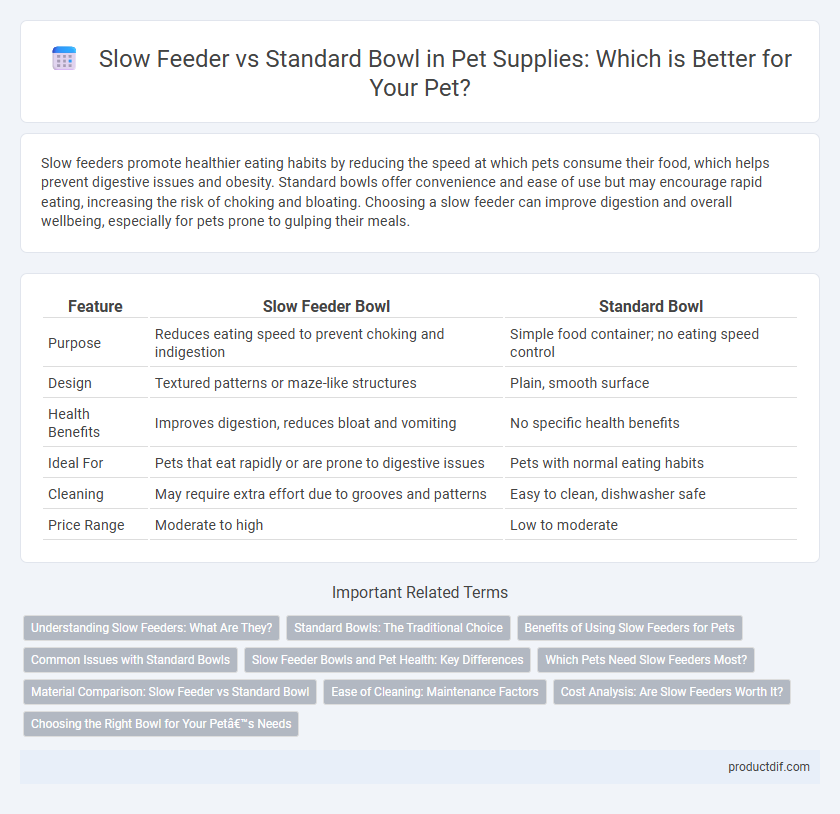 Slow Feeder vs Standard Bowl in Pet Supplies: Which is Better for Your Pet?

Slow feeders promote healthier eating habits by reducing the speed at which pets consume their food, which helps prevent digestive issues and obesity. Standard bowls offer convenience and ease of use but may encourage rapid eating, increasing the risk of choking and bloating. Choosing a slow feeder can improve digestion and overall wellbeing, especially for pets prone to gulping their meals.

| Feature | Slow Feeder Bowl | Standard Bowl |
|---|---|---|
| Purpose | Reduces eating speed to prevent choking and indigestion | Simple food container; no eating speed control |
| Design | Textured patterns or maze-like structures | Plain, smooth surface |
| Health Benefits | Improves digestion, reduces bloat and vomiting | No specific health benefits |
| Ideal For | Pets that eat rapidly or are prone to digestive issues | Pets with normal eating habits |
| Cleaning | May require extra effort due to grooves and patterns | Easy to clean, dishwasher safe |
| Price Range | Moderate to high | Low to moderate |

Important Related Terms

Understanding Slow Feeders: What Are They?
Standard Bowls: The Traditional Choice
Benefits of Using Slow Feeders for Pets
Common Issues with Standard Bowls
Slow Feeder Bowls and Pet Health: Key Differences
Which Pets Need Slow Feeders Most?
Material Comparison: Slow Feeder vs Standard Bowl
Ease of Cleaning: Maintenance Factors
Cost Analysis: Are Slow Feeders Worth It?
Choosing the Right Bowl for Your Petâ€™s Needs

productdif.com