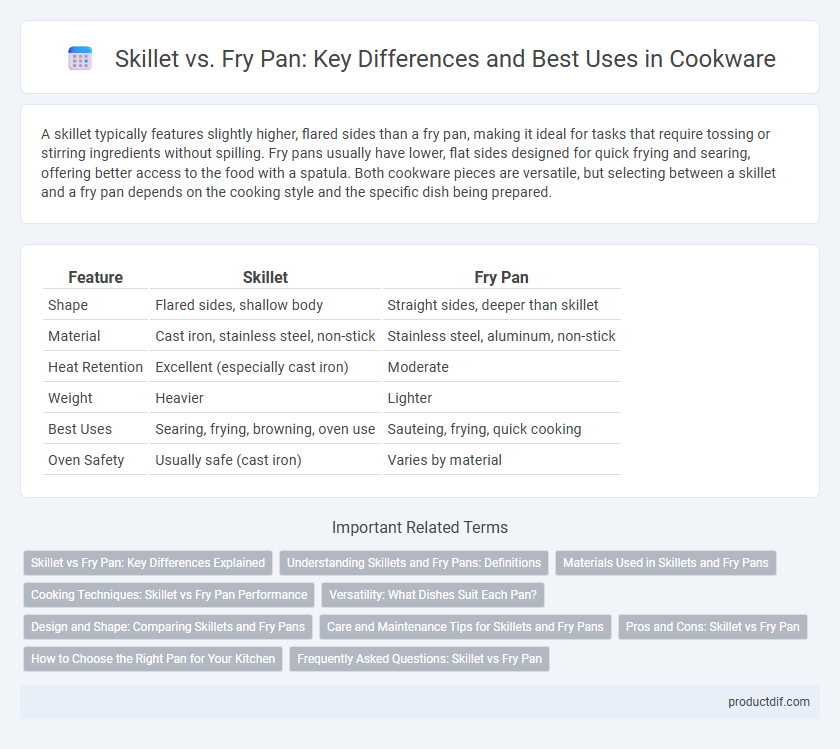 Skillet vs. Fry Pan: Key Differences and Best Uses in Cookware

A skillet typically features slightly higher, flared sides than a fry pan, making it ideal for tasks that require tossing or stirring ingredients without spilling. Fry pans usually have lower, flat sides designed for quick frying and searing, offering better access to the food with a spatula. Both cookware pieces are versatile, but selecting between a skillet and a fry pan depends on the cooking style and the specific dish being prepared.

| Feature | Skillet | Fry Pan |
|---|---|---|
| Shape | Flared sides, shallow body | Straight sides, deeper than skillet |
| Material | Cast iron, stainless steel, non-stick | Stainless steel, aluminum, non-stick |
| Heat Retention | Excellent (especially cast iron) | Moderate |
| Weight | Heavier | Lighter |
| Best Uses | Searing, frying, browning, oven use | Sauteing, frying, quick cooking |
| Oven Safety | Usually safe (cast iron) | Varies by material |

Important Related Terms

Skillet vs Fry Pan: Key Differences Explained
Understanding Skillets and Fry Pans: Definitions
Materials Used in Skillets and Fry Pans
Cooking Techniques: Skillet vs Fry Pan Performance
Versatility: What Dishes Suit Each Pan?
Design and Shape: Comparing Skillets and Fry Pans
Care and Maintenance Tips for Skillets and Fry Pans
Pros and Cons: Skillet vs Fry Pan
How to Choose the Right Pan for Your Kitchen
Frequently Asked Questions: Skillet vs Fry Pan

productdif.com