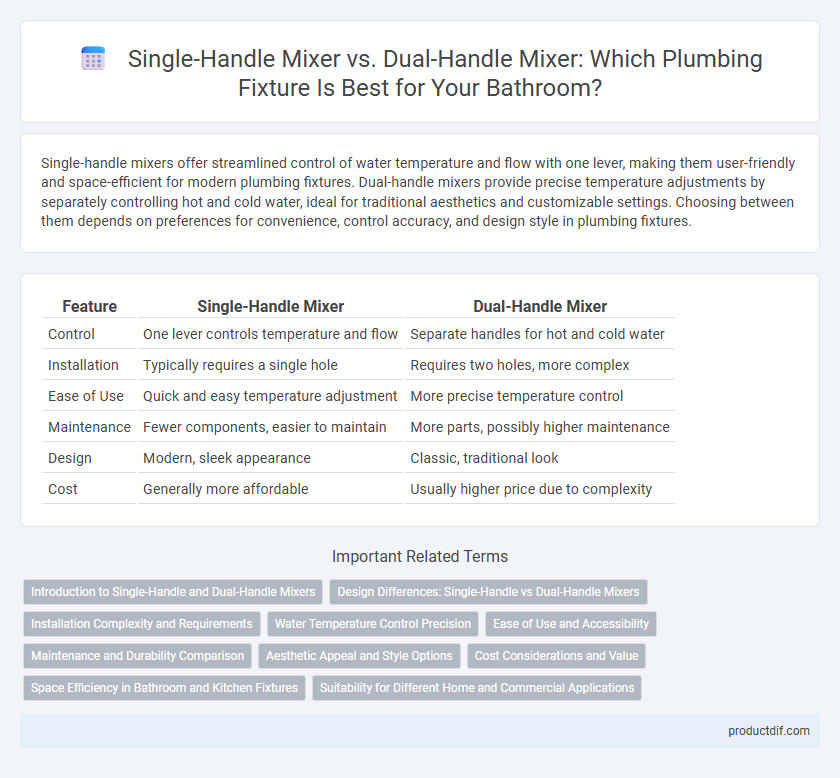 Single-Handle Mixer vs. Dual-Handle Mixer: Which Plumbing Fixture Is Best for Your Bathroom?

Single-handle mixers offer streamlined control of water temperature and flow with one lever, making them user-friendly and space-efficient for modern plumbing fixtures. Dual-handle mixers provide precise temperature adjustments by separately controlling hot and cold water, ideal for traditional aesthetics and customizable settings. Choosing between them depends on preferences for convenience, control accuracy, and design style in plumbing fixtures.

| Feature | Single-Handle Mixer | Dual-Handle Mixer |
|---|---|---|
| Control | One lever controls temperature and flow | Separate handles for hot and cold water |
| Installation | Typically requires a single hole | Requires two holes, more complex |
| Ease of Use | Quick and easy temperature adjustment | More precise temperature control |
| Maintenance | Fewer components, easier to maintain | More parts, possibly higher maintenance |
| Design | Modern, sleek appearance | Classic, traditional look |
| Cost | Generally more affordable | Usually higher price due to complexity |

Important Related Terms

Introduction to Single-Handle and Dual-Handle Mixers
Design Differences: Single-Handle vs Dual-Handle Mixers
Installation Complexity and Requirements
Water Temperature Control Precision
Ease of Use and Accessibility
Maintenance and Durability Comparison
Aesthetic Appeal and Style Options
Cost Considerations and Value
Space Efficiency in Bathroom and Kitchen Fixtures
Suitability for Different Home and Commercial Applications

productdif.com