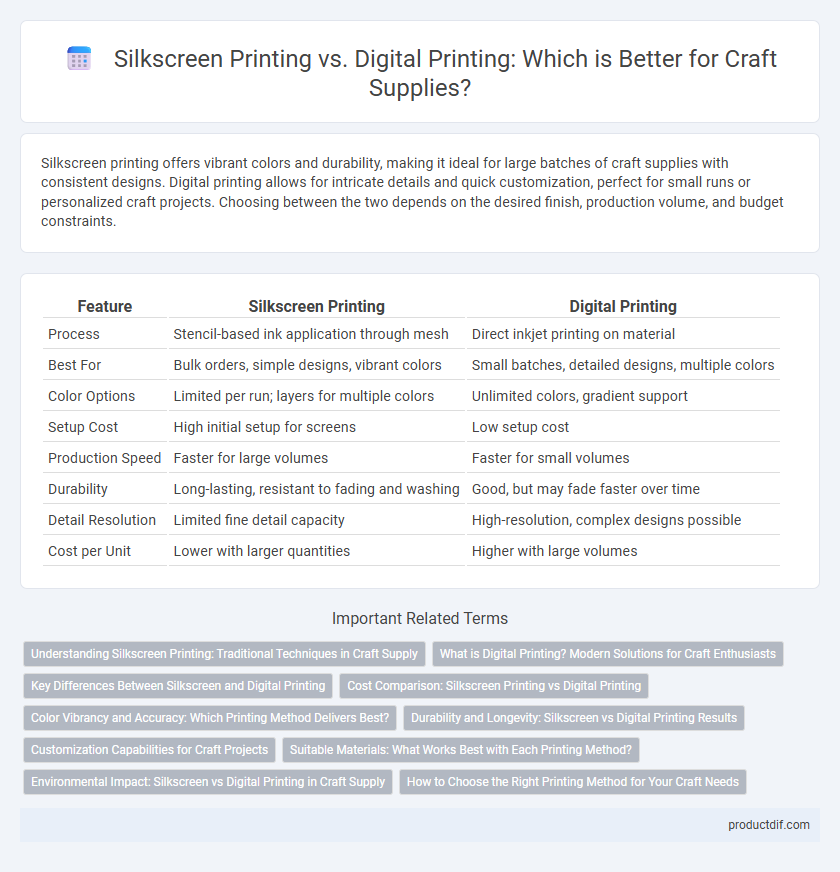 Silkscreen Printing vs. Digital Printing: Which is Better for Craft Supplies?

Silkscreen printing offers vibrant colors and durability, making it ideal for large batches of craft supplies with consistent designs. Digital printing allows for intricate details and quick customization, perfect for small runs or personalized craft projects. Choosing between the two depends on the desired finish, production volume, and budget constraints.

| Feature | Silkscreen Printing | Digital Printing |
|---|---|---|
| Process | Stencil-based ink application through mesh | Direct inkjet printing on material |
| Best For | Bulk orders, simple designs, vibrant colors | Small batches, detailed designs, multiple colors |
| Color Options | Limited per run; layers for multiple colors | Unlimited colors, gradient support |
| Setup Cost | High initial setup for screens | Low setup cost |
| Production Speed | Faster for large volumes | Faster for small volumes |
| Durability | Long-lasting, resistant to fading and washing | Good, but may fade faster over time |
| Detail Resolution | Limited fine detail capacity | High-resolution, complex designs possible |
| Cost per Unit | Lower with larger quantities | Higher with large volumes |

Important Related Terms

Understanding Silkscreen Printing: Traditional Techniques in Craft Supply

What is Digital Printing? Modern Solutions for Craft Enthusiasts

Key Differences Between Silkscreen and Digital Printing

Cost Comparison: Silkscreen Printing vs Digital Printing

Color Vibrancy and Accuracy: Which Printing Method Delivers Best?

Durability and Longevity: Silkscreen vs Digital Printing Results

Customization Capabilities for Craft Projects

Suitable Materials: What Works Best with Each Printing Method?

Environmental Impact: Silkscreen vs Digital Printing in Craft Supply

How to Choose the Right Printing Method for Your Craft Needs

productdif.com