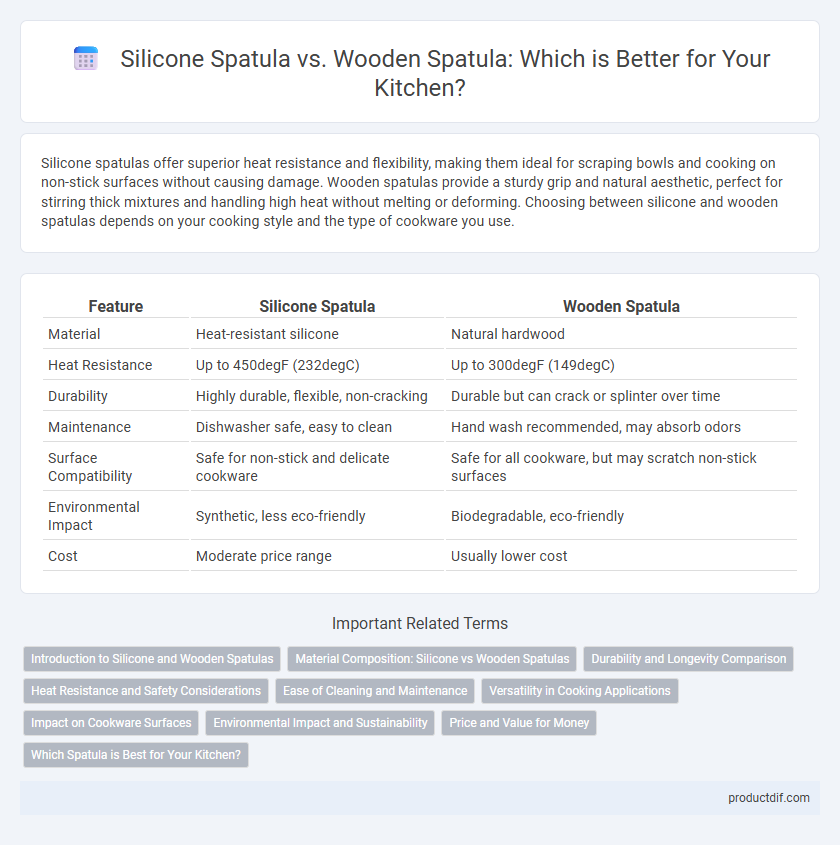 Silicone Spatula vs. Wooden Spatula: Which is Better for Your Kitchen?

Silicone spatulas offer superior heat resistance and flexibility, making them ideal for scraping bowls and cooking on non-stick surfaces without causing damage. Wooden spatulas provide a sturdy grip and natural aesthetic, perfect for stirring thick mixtures and handling high heat without melting or deforming. Choosing between silicone and wooden spatulas depends on your cooking style and the type of cookware you use.

| Feature | Silicone Spatula | Wooden Spatula |
|---|---|---|
| Material | Heat-resistant silicone | Natural hardwood |
| Heat Resistance | Up to 450degF (232degC) | Up to 300degF (149degC) |
| Durability | Highly durable, flexible, non-cracking | Durable but can crack or splinter over time |
| Maintenance | Dishwasher safe, easy to clean | Hand wash recommended, may absorb odors |
| Surface Compatibility | Safe for non-stick and delicate cookware | Safe for all cookware, but may scratch non-stick surfaces |
| Environmental Impact | Synthetic, less eco-friendly | Biodegradable, eco-friendly |
| Cost | Moderate price range | Usually lower cost |

Important Related Terms

Introduction to Silicone and Wooden Spatulas
Material Composition: Silicone vs Wooden Spatulas
Durability and Longevity Comparison
Heat Resistance and Safety Considerations
Ease of Cleaning and Maintenance
Versatility in Cooking Applications
Impact on Cookware Surfaces
Environmental Impact and Sustainability
Price and Value for Money
Which Spatula is Best for Your Kitchen?

productdif.com