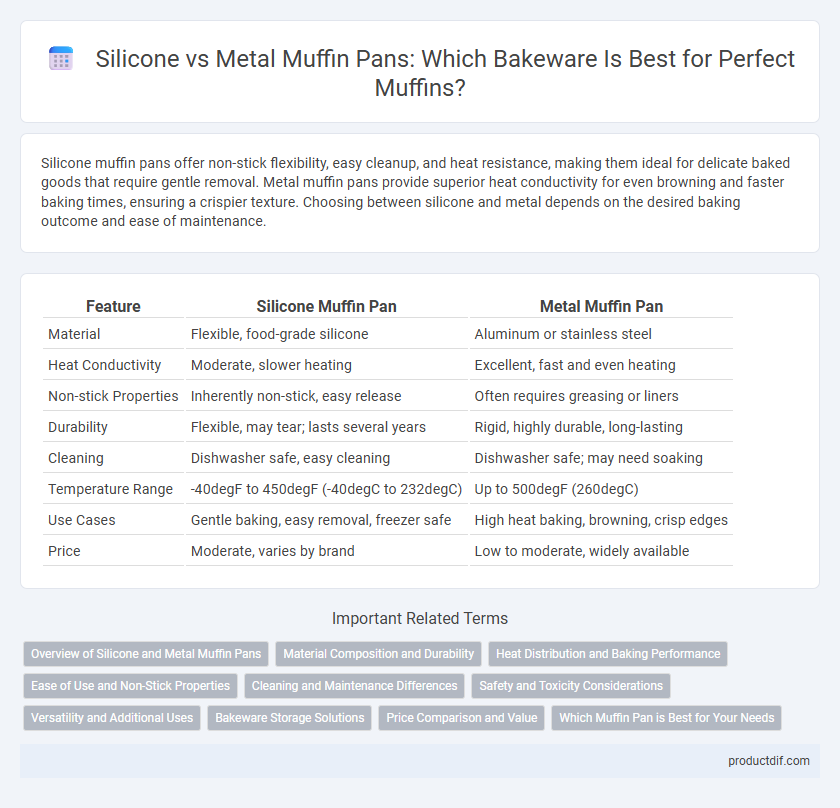 Silicone vs Metal Muffin Pans: Which Bakeware Is Best for Perfect Muffins?

Silicone muffin pans offer non-stick flexibility, easy cleanup, and heat resistance, making them ideal for delicate baked goods that require gentle removal. Metal muffin pans provide superior heat conductivity for even browning and faster baking times, ensuring a crispier texture. Choosing between silicone and metal depends on the desired baking outcome and ease of maintenance.

| Feature | Silicone Muffin Pan | Metal Muffin Pan |
|---|---|---|
| Material | Flexible, food-grade silicone | Aluminum or stainless steel |
| Heat Conductivity | Moderate, slower heating | Excellent, fast and even heating |
| Non-stick Properties | Inherently non-stick, easy release | Often requires greasing or liners |
| Durability | Flexible, may tear; lasts several years | Rigid, highly durable, long-lasting |
| Cleaning | Dishwasher safe, easy cleaning | Dishwasher safe; may need soaking |
| Temperature Range | -40degF to 450degF (-40degC to 232degC) | Up to 500degF (260degC) |
| Use Cases | Gentle baking, easy removal, freezer safe | High heat baking, browning, crisp edges |
| Price | Moderate, varies by brand | Low to moderate, widely available |

Important Related Terms

Overview of Silicone and Metal Muffin Pans
Material Composition and Durability
Heat Distribution and Baking Performance
Ease of Use and Non-Stick Properties
Cleaning and Maintenance Differences
Safety and Toxicity Considerations
Versatility and Additional Uses
Bakeware Storage Solutions
Price Comparison and Value
Which Muffin Pan is Best for Your Needs

productdif.com