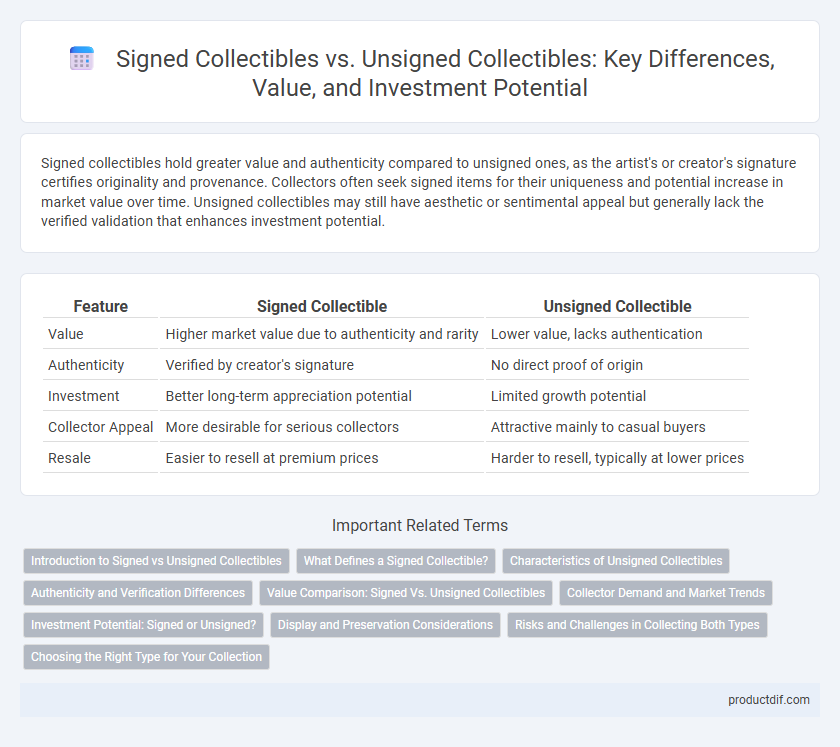 Signed Collectibles vs. Unsigned Collectibles: Key Differences, Value, and Investment Potential

Signed collectibles hold greater value and authenticity compared to unsigned ones, as the artist's or creator's signature certifies originality and provenance. Collectors often seek signed items for their uniqueness and potential increase in market value over time. Unsigned collectibles may still have aesthetic or sentimental appeal but generally lack the verified validation that enhances investment potential.

| Feature | Signed Collectible | Unsigned Collectible |
|---|---|---|
| Value | Higher market value due to authenticity and rarity | Lower value, lacks authentication |
| Authenticity | Verified by creator's signature | No direct proof of origin |
| Investment | Better long-term appreciation potential | Limited growth potential |
| Collector Appeal | More desirable for serious collectors | Attractive mainly to casual buyers |
| Resale | Easier to resell at premium prices | Harder to resell, typically at lower prices |

Important Related Terms

Introduction to Signed vs Unsigned Collectibles
What Defines a Signed Collectible?
Characteristics of Unsigned Collectibles
Authenticity and Verification Differences
Value Comparison: Signed Vs. Unsigned Collectibles
Collector Demand and Market Trends
Investment Potential: Signed or Unsigned?
Display and Preservation Considerations
Risks and Challenges in Collecting Both Types
Choosing the Right Type for Your Collection

productdif.com