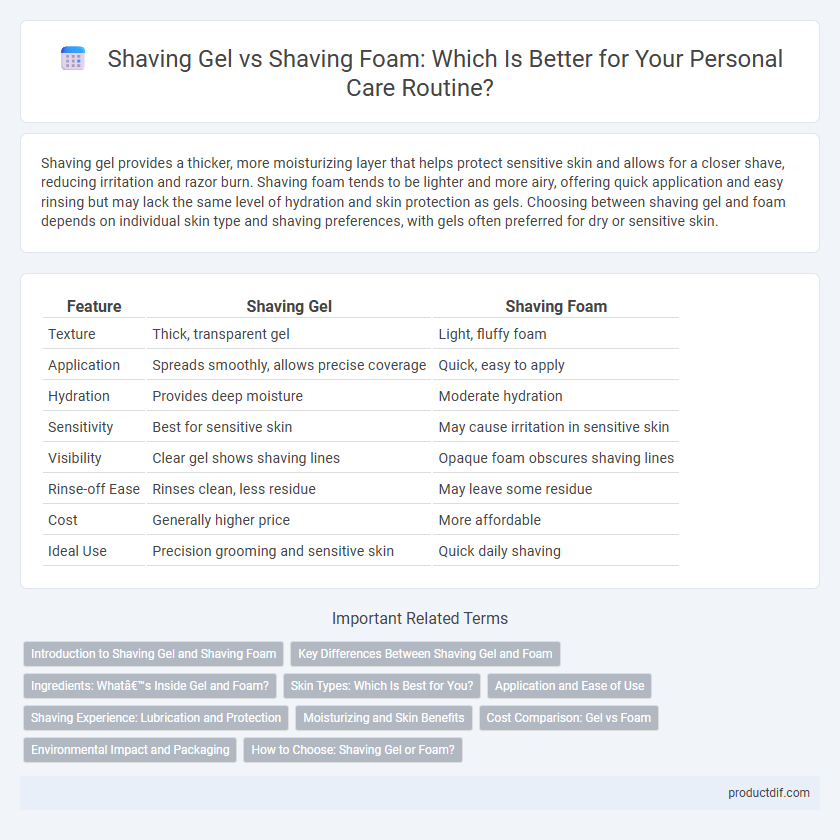 Shaving Gel vs Shaving Foam: Which Is Better for Your Personal Care Routine?

Shaving gel provides a thicker, more moisturizing layer that helps protect sensitive skin and allows for a closer shave, reducing irritation and razor burn. Shaving foam tends to be lighter and more airy, offering quick application and easy rinsing but may lack the same level of hydration and skin protection as gels. Choosing between shaving gel and foam depends on individual skin type and shaving preferences, with gels often preferred for dry or sensitive skin.

| Feature | Shaving Gel | Shaving Foam |
|---|---|---|
| Texture | Thick, transparent gel | Light, fluffy foam |
| Application | Spreads smoothly, allows precise coverage | Quick, easy to apply |
| Hydration | Provides deep moisture | Moderate hydration |
| Sensitivity | Best for sensitive skin | May cause irritation in sensitive skin |
| Visibility | Clear gel shows shaving lines | Opaque foam obscures shaving lines |
| Rinse-off Ease | Rinses clean, less residue | May leave some residue |
| Cost | Generally higher price | More affordable |
| Ideal Use | Precision grooming and sensitive skin | Quick daily shaving |

Important Related Terms

Introduction to Shaving Gel and Shaving Foam
Key Differences Between Shaving Gel and Foam
Ingredients: Whatâ€™s Inside Gel and Foam?
Skin Types: Which Is Best for You?
Application and Ease of Use
Shaving Experience: Lubrication and Protection
Moisturizing and Skin Benefits
Cost Comparison: Gel vs Foam
Environmental Impact and Packaging
How to Choose: Shaving Gel or Foam?

productdif.com