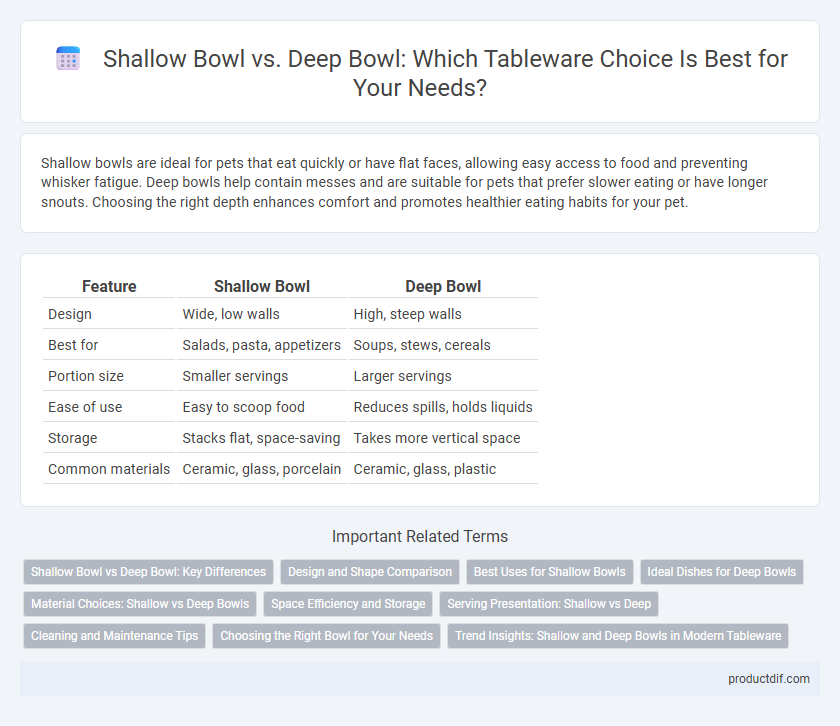 Shallow Bowl vs. Deep Bowl: Which Tableware Choice Is Best for Your Needs?

Shallow bowls are ideal for pets that eat quickly or have flat faces, allowing easy access to food and preventing whisker fatigue. Deep bowls help contain messes and are suitable for pets that prefer slower eating or have longer snouts. Choosing the right depth enhances comfort and promotes healthier eating habits for your pet.

| Feature | Shallow Bowl | Deep Bowl |
|---|---|---|
| Design | Wide, low walls | High, steep walls |
| Best for | Salads, pasta, appetizers | Soups, stews, cereals |
| Portion size | Smaller servings | Larger servings |
| Ease of use | Easy to scoop food | Reduces spills, holds liquids |
| Storage | Stacks flat, space-saving | Takes more vertical space |
| Common materials | Ceramic, glass, porcelain | Ceramic, glass, plastic |

Important Related Terms

Shallow Bowl vs Deep Bowl: Key Differences
Design and Shape Comparison
Best Uses for Shallow Bowls
Ideal Dishes for Deep Bowls
Material Choices: Shallow vs Deep Bowls
Space Efficiency and Storage
Serving Presentation: Shallow vs Deep
Cleaning and Maintenance Tips
Choosing the Right Bowl for Your Needs
Trend Insights: Shallow and Deep Bowls in Modern Tableware

productdif.com