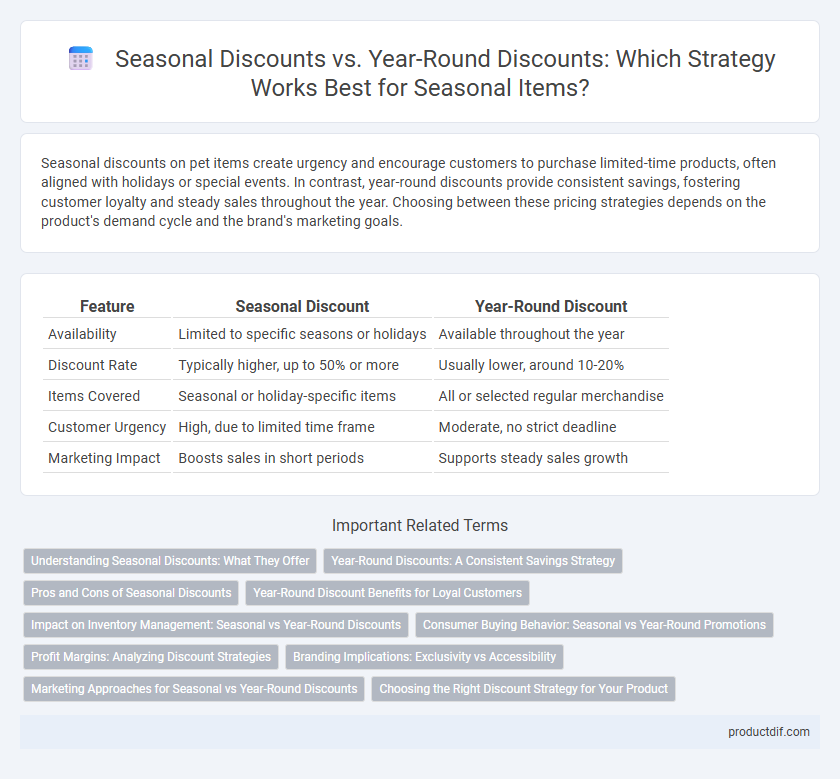 Seasonal Discounts vs. Year-Round Discounts: Which Strategy Works Best for Seasonal Items?

Seasonal discounts on pet items create urgency and encourage customers to purchase limited-time products, often aligned with holidays or special events. In contrast, year-round discounts provide consistent savings, fostering customer loyalty and steady sales throughout the year. Choosing between these pricing strategies depends on the product's demand cycle and the brand's marketing goals.

| Feature | Seasonal Discount | Year-Round Discount |
|---|---|---|
| Availability | Limited to specific seasons or holidays | Available throughout the year |
| Discount Rate | Typically higher, up to 50% or more | Usually lower, around 10-20% |
| Items Covered | Seasonal or holiday-specific items | All or selected regular merchandise |
| Customer Urgency | High, due to limited time frame | Moderate, no strict deadline |
| Marketing Impact | Boosts sales in short periods | Supports steady sales growth |

Important Related Terms

Understanding Seasonal Discounts: What They Offer

Year-Round Discounts: A Consistent Savings Strategy

Pros and Cons of Seasonal Discounts

Year-Round Discount Benefits for Loyal Customers

Impact on Inventory Management: Seasonal vs Year-Round Discounts

Consumer Buying Behavior: Seasonal vs Year-Round Promotions

Profit Margins: Analyzing Discount Strategies

Branding Implications: Exclusivity vs Accessibility

Marketing Approaches for Seasonal vs Year-Round Discounts

Choosing the Right Discount Strategy for Your Product

productdif.com