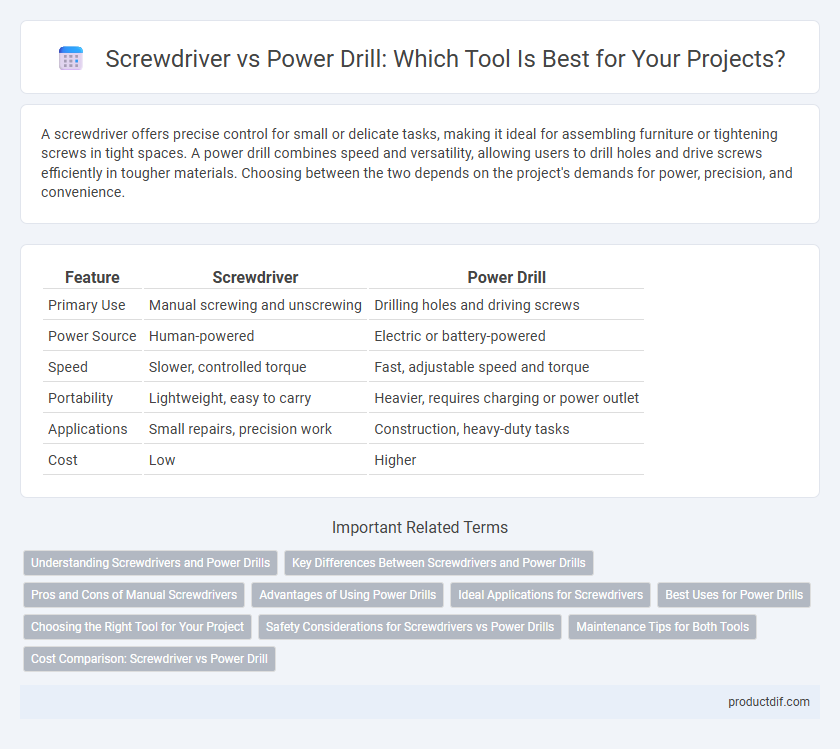 Screwdriver vs Power Drill: Which Tool Is Best for Your Projects?

A screwdriver offers precise control for small or delicate tasks, making it ideal for assembling furniture or tightening screws in tight spaces. A power drill combines speed and versatility, allowing users to drill holes and drive screws efficiently in tougher materials. Choosing between the two depends on the project's demands for power, precision, and convenience.

| Feature | Screwdriver | Power Drill |
|---|---|---|
| Primary Use | Manual screwing and unscrewing | Drilling holes and driving screws |
| Power Source | Human-powered | Electric or battery-powered |
| Speed | Slower, controlled torque | Fast, adjustable speed and torque |
| Portability | Lightweight, easy to carry | Heavier, requires charging or power outlet |
| Applications | Small repairs, precision work | Construction, heavy-duty tasks |
| Cost | Low | Higher |

Important Related Terms

Understanding Screwdrivers and Power Drills
Key Differences Between Screwdrivers and Power Drills
Pros and Cons of Manual Screwdrivers
Advantages of Using Power Drills
Ideal Applications for Screwdrivers
Best Uses for Power Drills
Choosing the Right Tool for Your Project
Safety Considerations for Screwdrivers vs Power Drills
Maintenance Tips for Both Tools
Cost Comparison: Screwdriver vs Power Drill

productdif.com