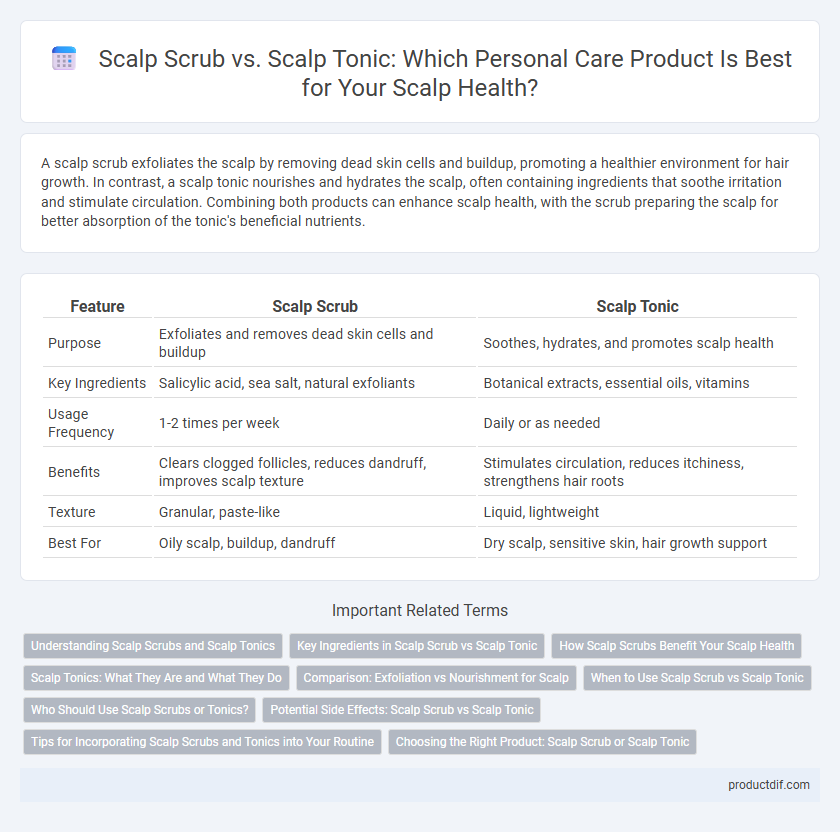 Scalp Scrub vs. Scalp Tonic: Which Personal Care Product Is Best for Your Scalp Health?

A scalp scrub exfoliates the scalp by removing dead skin cells and buildup, promoting a healthier environment for hair growth. In contrast, a scalp tonic nourishes and hydrates the scalp, often containing ingredients that soothe irritation and stimulate circulation. Combining both products can enhance scalp health, with the scrub preparing the scalp for better absorption of the tonic's beneficial nutrients.

| Feature | Scalp Scrub | Scalp Tonic |
|---|---|---|
| Purpose | Exfoliates and removes dead skin cells and buildup | Soothes, hydrates, and promotes scalp health |
| Key Ingredients | Salicylic acid, sea salt, natural exfoliants | Botanical extracts, essential oils, vitamins |
| Usage Frequency | 1-2 times per week | Daily or as needed |
| Benefits | Clears clogged follicles, reduces dandruff, improves scalp texture | Stimulates circulation, reduces itchiness, strengthens hair roots |
| Texture | Granular, paste-like | Liquid, lightweight |
| Best For | Oily scalp, buildup, dandruff | Dry scalp, sensitive skin, hair growth support |

Important Related Terms

Understanding Scalp Scrubs and Scalp Tonics
Key Ingredients in Scalp Scrub vs Scalp Tonic
How Scalp Scrubs Benefit Your Scalp Health
Scalp Tonics: What They Are and What They Do
Comparison: Exfoliation vs Nourishment for Scalp
When to Use Scalp Scrub vs Scalp Tonic
Who Should Use Scalp Scrubs or Tonics?
Potential Side Effects: Scalp Scrub vs Scalp Tonic
Tips for Incorporating Scalp Scrubs and Tonics into Your Routine
Choosing the Right Product: Scalp Scrub or Scalp Tonic

productdif.com