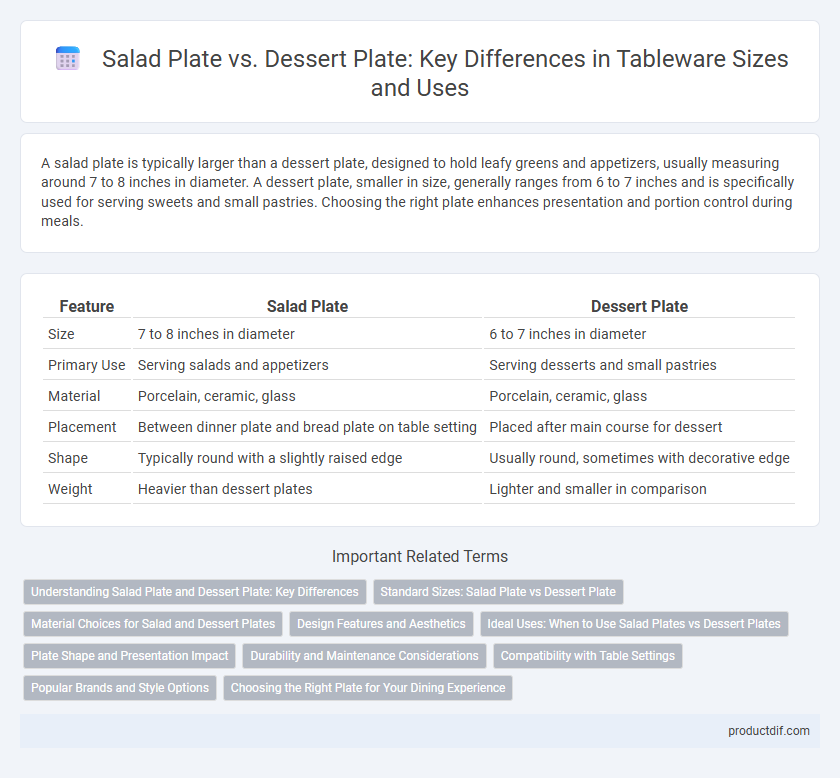 Salad Plate vs. Dessert Plate: Key Differences in Tableware Sizes and Uses

A salad plate is typically larger than a dessert plate, designed to hold leafy greens and appetizers, usually measuring around 7 to 8 inches in diameter. A dessert plate, smaller in size, generally ranges from 6 to 7 inches and is specifically used for serving sweets and small pastries. Choosing the right plate enhances presentation and portion control during meals.

| Feature | Salad Plate | Dessert Plate |
|---|---|---|
| Size | 7 to 8 inches in diameter | 6 to 7 inches in diameter |
| Primary Use | Serving salads and appetizers | Serving desserts and small pastries |
| Material | Porcelain, ceramic, glass | Porcelain, ceramic, glass |
| Placement | Between dinner plate and bread plate on table setting | Placed after main course for dessert |
| Shape | Typically round with a slightly raised edge | Usually round, sometimes with decorative edge |
| Weight | Heavier than dessert plates | Lighter and smaller in comparison |

Important Related Terms

Understanding Salad Plate and Dessert Plate: Key Differences
Standard Sizes: Salad Plate vs Dessert Plate
Material Choices for Salad and Dessert Plates
Design Features and Aesthetics
Ideal Uses: When to Use Salad Plates vs Dessert Plates
Plate Shape and Presentation Impact
Durability and Maintenance Considerations
Compatibility with Table Settings
Popular Brands and Style Options
Choosing the Right Plate for Your Dining Experience

productdif.com