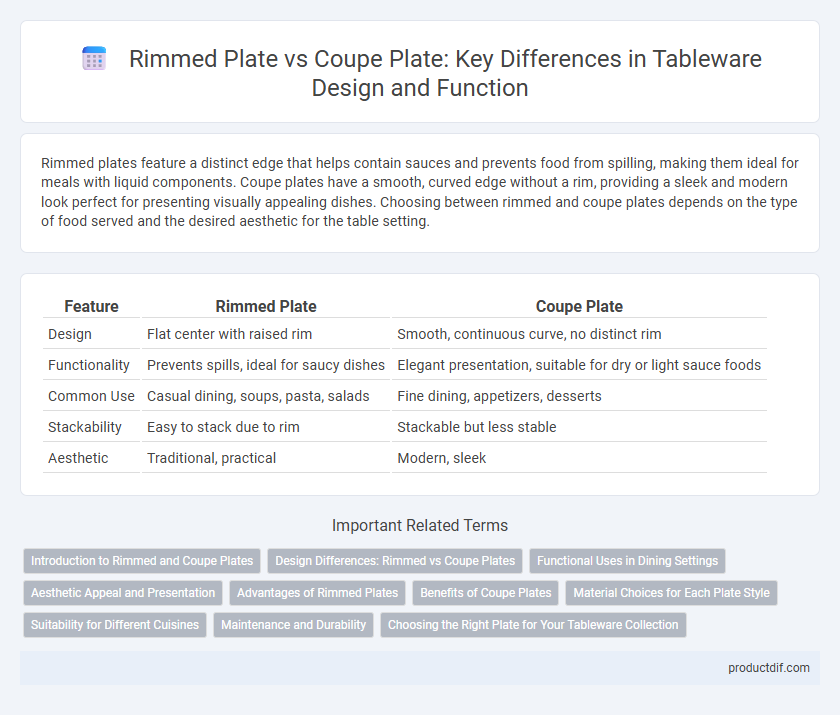 Rimmed Plate vs Coupe Plate: Key Differences in Tableware Design and Function

Rimmed plates feature a distinct edge that helps contain sauces and prevents food from spilling, making them ideal for meals with liquid components. Coupe plates have a smooth, curved edge without a rim, providing a sleek and modern look perfect for presenting visually appealing dishes. Choosing between rimmed and coupe plates depends on the type of food served and the desired aesthetic for the table setting.

| Feature | Rimmed Plate | Coupe Plate |
|---|---|---|
| Design | Flat center with raised rim | Smooth, continuous curve, no distinct rim |
| Functionality | Prevents spills, ideal for saucy dishes | Elegant presentation, suitable for dry or light sauce foods |
| Common Use | Casual dining, soups, pasta, salads | Fine dining, appetizers, desserts |
| Stackability | Easy to stack due to rim | Stackable but less stable |
| Aesthetic | Traditional, practical | Modern, sleek |

Important Related Terms

Introduction to Rimmed and Coupe Plates
Design Differences: Rimmed vs Coupe Plates
Functional Uses in Dining Settings
Aesthetic Appeal and Presentation
Advantages of Rimmed Plates
Benefits of Coupe Plates
Material Choices for Each Plate Style
Suitability for Different Cuisines
Maintenance and Durability
Choosing the Right Plate for Your Tableware Collection

productdif.com