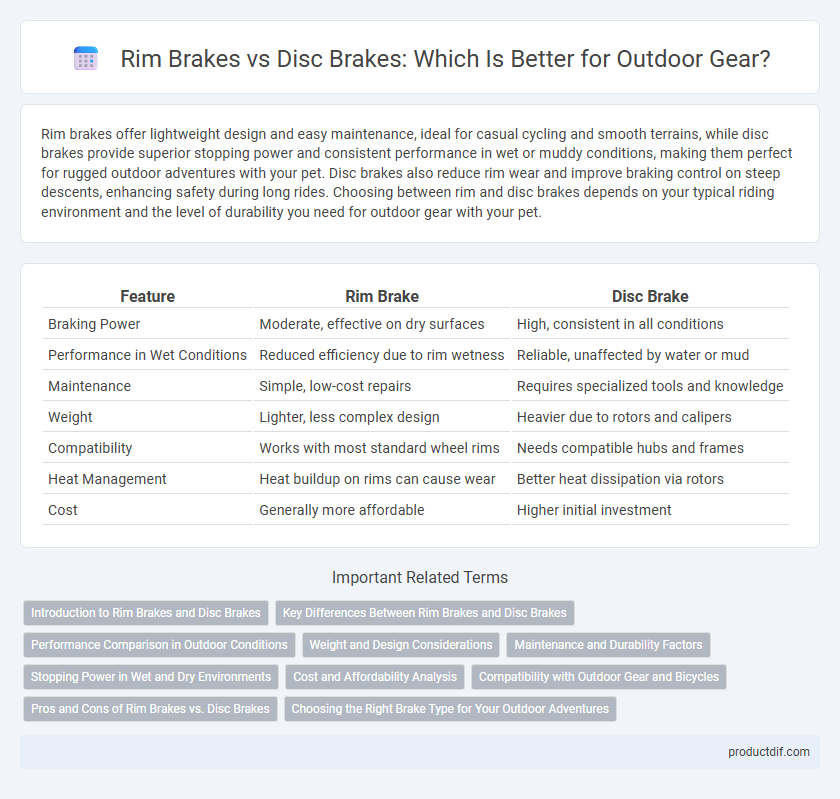 Rim Brakes vs Disc Brakes: Which Is Better for Outdoor Gear?

Rim brakes offer lightweight design and easy maintenance, ideal for casual cycling and smooth terrains, while disc brakes provide superior stopping power and consistent performance in wet or muddy conditions, making them perfect for rugged outdoor adventures with your pet. Disc brakes also reduce rim wear and improve braking control on steep descents, enhancing safety during long rides. Choosing between rim and disc brakes depends on your typical riding environment and the level of durability you need for outdoor gear with your pet.

| Feature | Rim Brake | Disc Brake |
|---|---|---|
| Braking Power | Moderate, effective on dry surfaces | High, consistent in all conditions |
| Performance in Wet Conditions | Reduced efficiency due to rim wetness | Reliable, unaffected by water or mud |
| Maintenance | Simple, low-cost repairs | Requires specialized tools and knowledge |
| Weight | Lighter, less complex design | Heavier due to rotors and calipers |
| Compatibility | Works with most standard wheel rims | Needs compatible hubs and frames |
| Heat Management | Heat buildup on rims can cause wear | Better heat dissipation via rotors |
| Cost | Generally more affordable | Higher initial investment |

Important Related Terms

Introduction to Rim Brakes and Disc Brakes
Key Differences Between Rim Brakes and Disc Brakes
Performance Comparison in Outdoor Conditions
Weight and Design Considerations
Maintenance and Durability Factors
Stopping Power in Wet and Dry Environments
Cost and Affordability Analysis
Compatibility with Outdoor Gear and Bicycles
Pros and Cons of Rim Brakes vs. Disc Brakes
Choosing the Right Brake Type for Your Outdoor Adventures

productdif.com