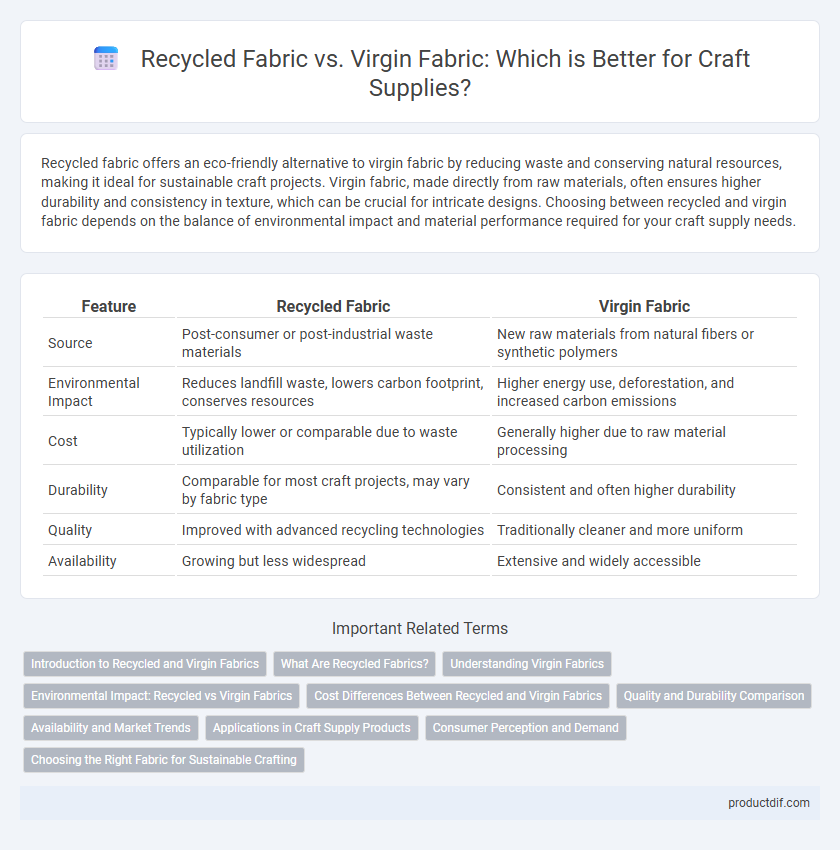 Recycled Fabric vs. Virgin Fabric: Which is Better for Craft Supplies?

Recycled fabric offers an eco-friendly alternative to virgin fabric by reducing waste and conserving natural resources, making it ideal for sustainable craft projects. Virgin fabric, made directly from raw materials, often ensures higher durability and consistency in texture, which can be crucial for intricate designs. Choosing between recycled and virgin fabric depends on the balance of environmental impact and material performance required for your craft supply needs.

| Feature | Recycled Fabric | Virgin Fabric |
|---|---|---|
| Source | Post-consumer or post-industrial waste materials | New raw materials from natural fibers or synthetic polymers |
| Environmental Impact | Reduces landfill waste, lowers carbon footprint, conserves resources | Higher energy use, deforestation, and increased carbon emissions |
| Cost | Typically lower or comparable due to waste utilization | Generally higher due to raw material processing |
| Durability | Comparable for most craft projects, may vary by fabric type | Consistent and often higher durability |
| Quality | Improved with advanced recycling technologies | Traditionally cleaner and more uniform |
| Availability | Growing but less widespread | Extensive and widely accessible |

Important Related Terms

Introduction to Recycled and Virgin Fabrics
What Are Recycled Fabrics?
Understanding Virgin Fabrics
Environmental Impact: Recycled vs Virgin Fabrics
Cost Differences Between Recycled and Virgin Fabrics
Quality and Durability Comparison
Availability and Market Trends
Applications in Craft Supply Products
Consumer Perception and Demand
Choosing the Right Fabric for Sustainable Crafting

productdif.com