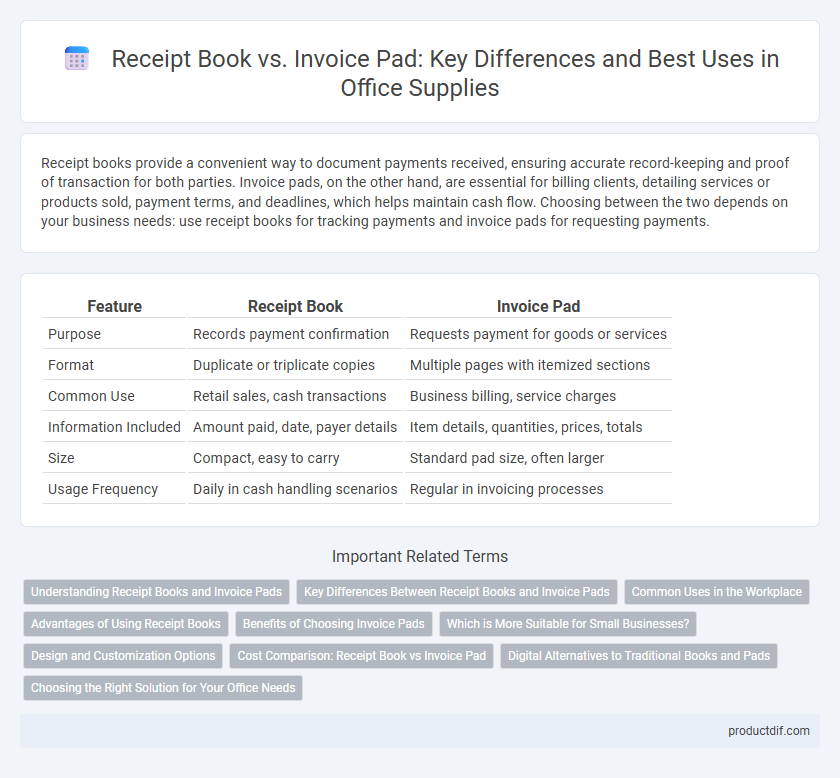 Receipt Book vs. Invoice Pad: Key Differences and Best Uses in Office Supplies

Receipt books provide a convenient way to document payments received, ensuring accurate record-keeping and proof of transaction for both parties. Invoice pads, on the other hand, are essential for billing clients, detailing services or products sold, payment terms, and deadlines, which helps maintain cash flow. Choosing between the two depends on your business needs: use receipt books for tracking payments and invoice pads for requesting payments.

| Feature | Receipt Book | Invoice Pad |
|---|---|---|
| Purpose | Records payment confirmation | Requests payment for goods or services |
| Format | Duplicate or triplicate copies | Multiple pages with itemized sections |
| Common Use | Retail sales, cash transactions | Business billing, service charges |
| Information Included | Amount paid, date, payer details | Item details, quantities, prices, totals |
| Size | Compact, easy to carry | Standard pad size, often larger |
| Usage Frequency | Daily in cash handling scenarios | Regular in invoicing processes |

Important Related Terms

Understanding Receipt Books and Invoice Pads
Key Differences Between Receipt Books and Invoice Pads
Common Uses in the Workplace
Advantages of Using Receipt Books
Benefits of Choosing Invoice Pads
Which is More Suitable for Small Businesses?
Design and Customization Options
Cost Comparison: Receipt Book vs Invoice Pad
Digital Alternatives to Traditional Books and Pads
Choosing the Right Solution for Your Office Needs

productdif.com