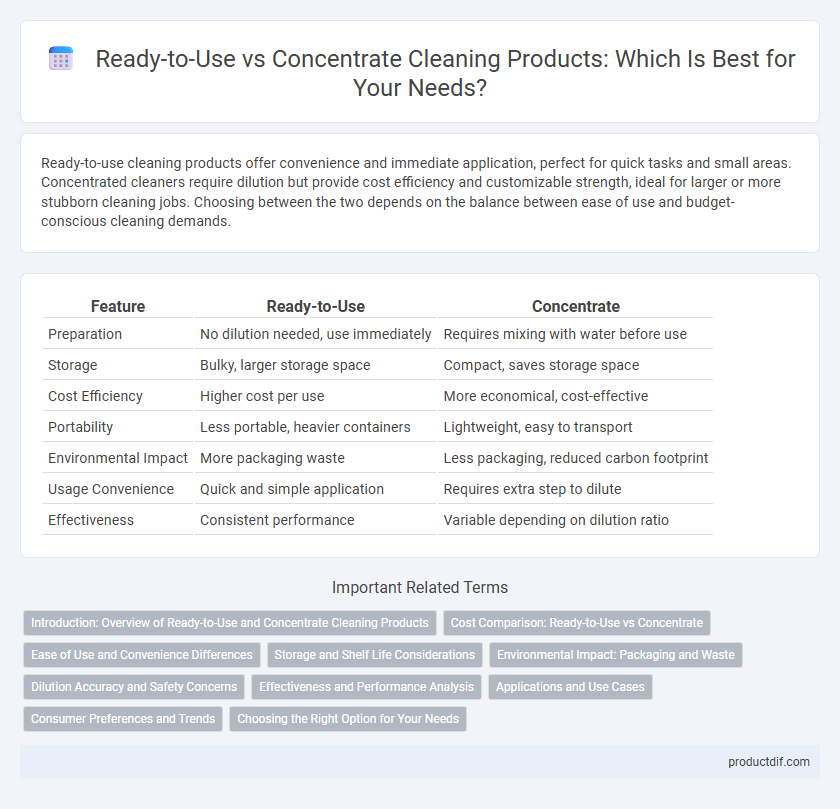 Ready-to-Use vs Concentrate Cleaning Products: Which Is Best for Your Needs?

Ready-to-use cleaning products offer convenience and immediate application, perfect for quick tasks and small areas. Concentrated cleaners require dilution but provide cost efficiency and customizable strength, ideal for larger or more stubborn cleaning jobs. Choosing between the two depends on the balance between ease of use and budget-conscious cleaning demands.

| Feature | Ready-to-Use | Concentrate |
|---|---|---|
| Preparation | No dilution needed, use immediately | Requires mixing with water before use |
| Storage | Bulky, larger storage space | Compact, saves storage space |
| Cost Efficiency | Higher cost per use | More economical, cost-effective |
| Portability | Less portable, heavier containers | Lightweight, easy to transport |
| Environmental Impact | More packaging waste | Less packaging, reduced carbon footprint |
| Usage Convenience | Quick and simple application | Requires extra step to dilute |
| Effectiveness | Consistent performance | Variable depending on dilution ratio |

Important Related Terms

Introduction: Overview of Ready-to-Use and Concentrate Cleaning Products
Cost Comparison: Ready-to-Use vs Concentrate
Ease of Use and Convenience Differences
Storage and Shelf Life Considerations
Environmental Impact: Packaging and Waste
Dilution Accuracy and Safety Concerns
Effectiveness and Performance Analysis
Applications and Use Cases
Consumer Preferences and Trends
Choosing the Right Option for Your Needs

productdif.com