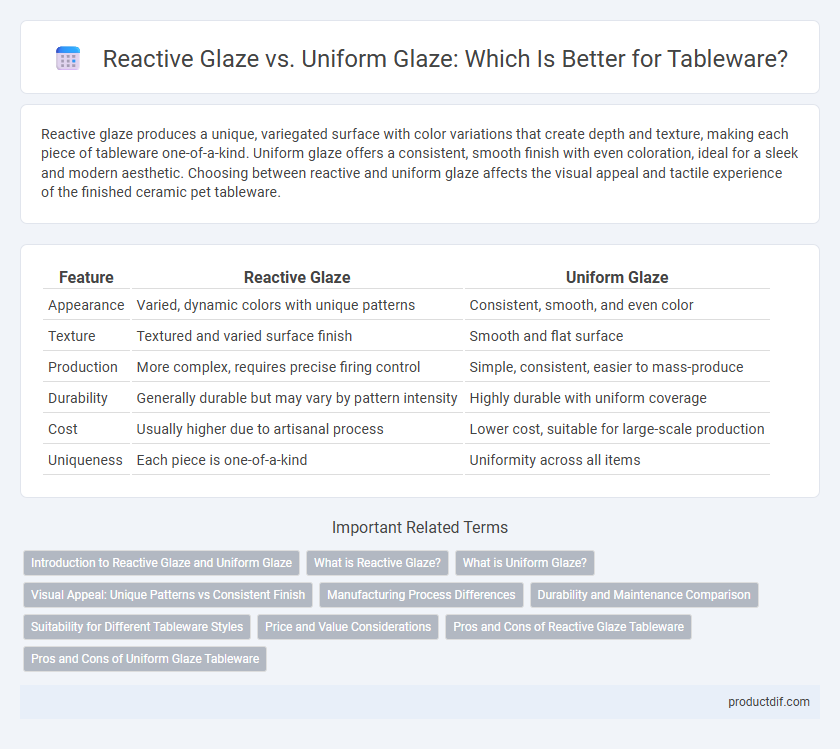 Reactive Glaze vs. Uniform Glaze: Which Is Better for Tableware?

Reactive glaze produces a unique, variegated surface with color variations that create depth and texture, making each piece of tableware one-of-a-kind. Uniform glaze offers a consistent, smooth finish with even coloration, ideal for a sleek and modern aesthetic. Choosing between reactive and uniform glaze affects the visual appeal and tactile experience of the finished ceramic pet tableware.

| Feature | Reactive Glaze | Uniform Glaze |
|---|---|---|
| Appearance | Varied, dynamic colors with unique patterns | Consistent, smooth, and even color |
| Texture | Textured and varied surface finish | Smooth and flat surface |
| Production | More complex, requires precise firing control | Simple, consistent, easier to mass-produce |
| Durability | Generally durable but may vary by pattern intensity | Highly durable with uniform coverage |
| Cost | Usually higher due to artisanal process | Lower cost, suitable for large-scale production |
| Uniqueness | Each piece is one-of-a-kind | Uniformity across all items |

Important Related Terms

Introduction to Reactive Glaze and Uniform Glaze
What is Reactive Glaze?
What is Uniform Glaze?
Visual Appeal: Unique Patterns vs Consistent Finish
Manufacturing Process Differences
Durability and Maintenance Comparison
Suitability for Different Tableware Styles
Price and Value Considerations
Pros and Cons of Reactive Glaze Tableware
Pros and Cons of Uniform Glaze Tableware

productdif.com