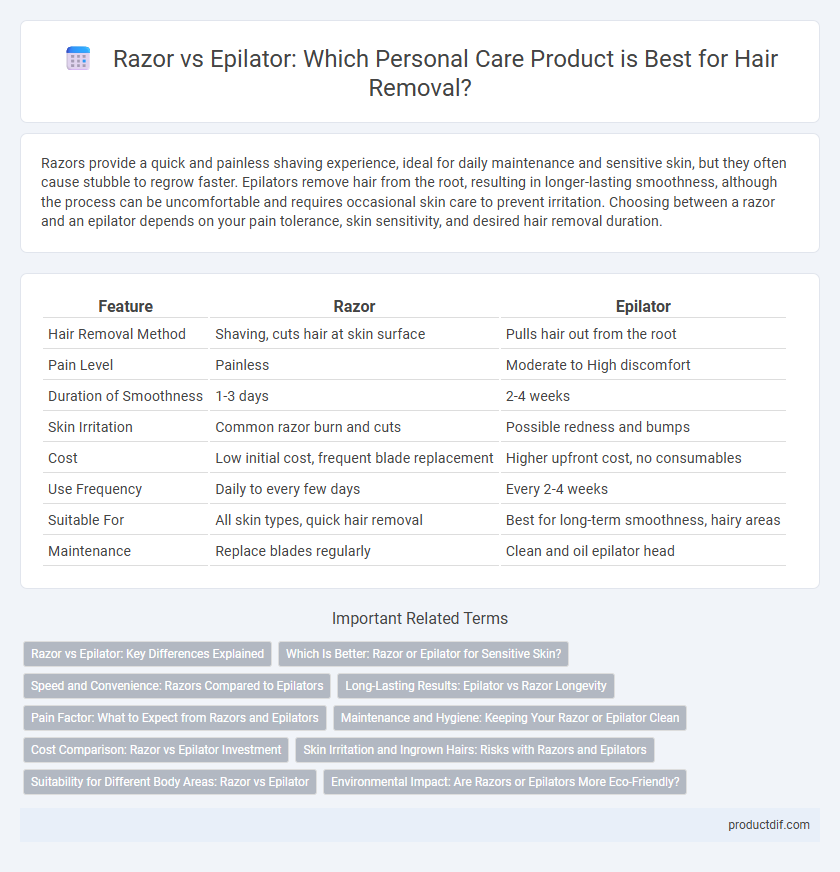 Razor vs Epilator: Which Personal Care Product is Best for Hair Removal?

Razors provide a quick and painless shaving experience, ideal for daily maintenance and sensitive skin, but they often cause stubble to regrow faster. Epilators remove hair from the root, resulting in longer-lasting smoothness, although the process can be uncomfortable and requires occasional skin care to prevent irritation. Choosing between a razor and an epilator depends on your pain tolerance, skin sensitivity, and desired hair removal duration.

| Feature | Razor | Epilator |
|---|---|---|
| Hair Removal Method | Shaving, cuts hair at skin surface | Pulls hair out from the root |
| Pain Level | Painless | Moderate to High discomfort |
| Duration of Smoothness | 1-3 days | 2-4 weeks |
| Skin Irritation | Common razor burn and cuts | Possible redness and bumps |
| Cost | Low initial cost, frequent blade replacement | Higher upfront cost, no consumables |
| Use Frequency | Daily to every few days | Every 2-4 weeks |
| Suitable For | All skin types, quick hair removal | Best for long-term smoothness, hairy areas |
| Maintenance | Replace blades regularly | Clean and oil epilator head |

Important Related Terms

Razor vs Epilator: Key Differences Explained
Which Is Better: Razor or Epilator for Sensitive Skin?
Speed and Convenience: Razors Compared to Epilators
Long-Lasting Results: Epilator vs Razor Longevity
Pain Factor: What to Expect from Razors and Epilators
Maintenance and Hygiene: Keeping Your Razor or Epilator Clean
Cost Comparison: Razor vs Epilator Investment
Skin Irritation and Ingrown Hairs: Risks with Razors and Epilators
Suitability for Different Body Areas: Razor vs Epilator
Environmental Impact: Are Razors or Epilators More Eco-Friendly?

productdif.com