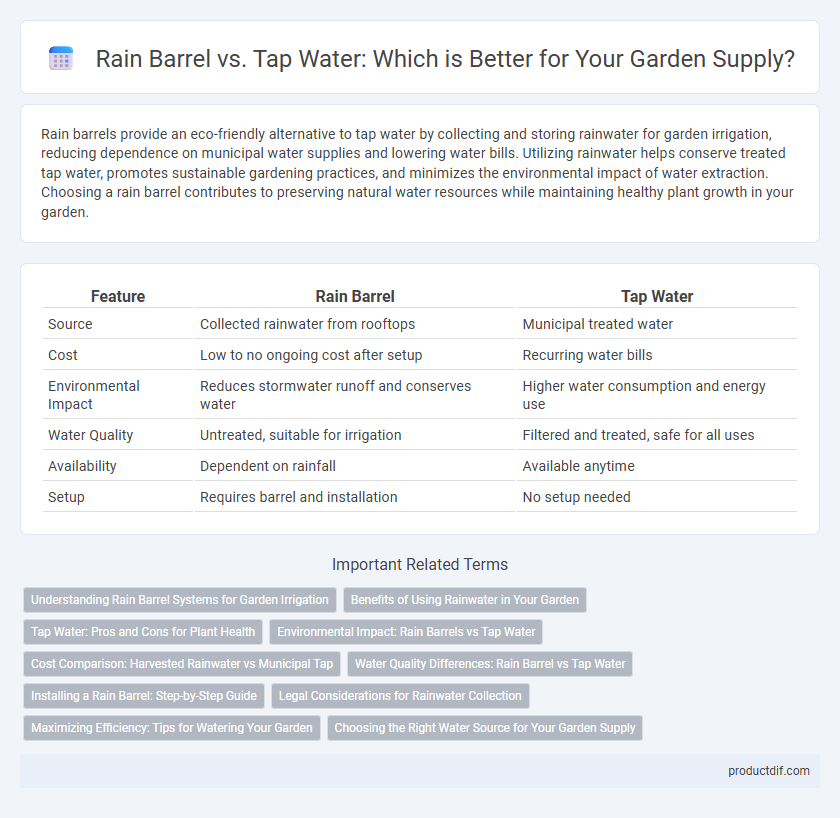 Rain Barrel vs. Tap Water: Which is Better for Your Garden Supply?

Rain barrels provide an eco-friendly alternative to tap water by collecting and storing rainwater for garden irrigation, reducing dependence on municipal water supplies and lowering water bills. Utilizing rainwater helps conserve treated tap water, promotes sustainable gardening practices, and minimizes the environmental impact of water extraction. Choosing a rain barrel contributes to preserving natural water resources while maintaining healthy plant growth in your garden.

| Feature | Rain Barrel | Tap Water |
|---|---|---|
| Source | Collected rainwater from rooftops | Municipal treated water |
| Cost | Low to no ongoing cost after setup | Recurring water bills |
| Environmental Impact | Reduces stormwater runoff and conserves water | Higher water consumption and energy use |
| Water Quality | Untreated, suitable for irrigation | Filtered and treated, safe for all uses |
| Availability | Dependent on rainfall | Available anytime |
| Setup | Requires barrel and installation | No setup needed |

Important Related Terms

Understanding Rain Barrel Systems for Garden Irrigation
Benefits of Using Rainwater in Your Garden
Tap Water: Pros and Cons for Plant Health
Environmental Impact: Rain Barrels vs Tap Water
Cost Comparison: Harvested Rainwater vs Municipal Tap
Water Quality Differences: Rain Barrel vs Tap Water
Installing a Rain Barrel: Step-by-Step Guide
Legal Considerations for Rainwater Collection
Maximizing Efficiency: Tips for Watering Your Garden
Choosing the Right Water Source for Your Garden Supply

productdif.com