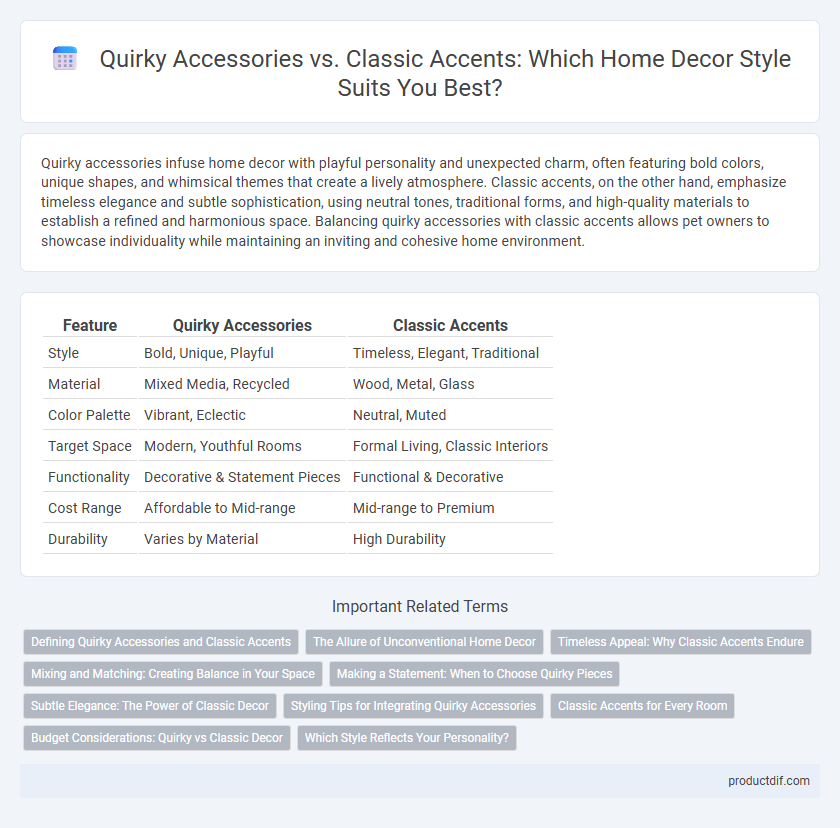 Quirky Accessories vs. Classic Accents: Which Home Decor Style Suits You Best?

Quirky accessories infuse home decor with playful personality and unexpected charm, often featuring bold colors, unique shapes, and whimsical themes that create a lively atmosphere. Classic accents, on the other hand, emphasize timeless elegance and subtle sophistication, using neutral tones, traditional forms, and high-quality materials to establish a refined and harmonious space. Balancing quirky accessories with classic accents allows pet owners to showcase individuality while maintaining an inviting and cohesive home environment.

| Feature | Quirky Accessories | Classic Accents |
|---|---|---|
| Style | Bold, Unique, Playful | Timeless, Elegant, Traditional |
| Material | Mixed Media, Recycled | Wood, Metal, Glass |
| Color Palette | Vibrant, Eclectic | Neutral, Muted |
| Target Space | Modern, Youthful Rooms | Formal Living, Classic Interiors |
| Functionality | Decorative & Statement Pieces | Functional & Decorative |
| Cost Range | Affordable to Mid-range | Mid-range to Premium |
| Durability | Varies by Material | High Durability |

Important Related Terms

Defining Quirky Accessories and Classic Accents
The Allure of Unconventional Home Decor
Timeless Appeal: Why Classic Accents Endure
Mixing and Matching: Creating Balance in Your Space
Making a Statement: When to Choose Quirky Pieces
Subtle Elegance: The Power of Classic Decor
Styling Tips for Integrating Quirky Accessories
Classic Accents for Every Room
Budget Considerations: Quirky vs Classic Decor
Which Style Reflects Your Personality?

productdif.com