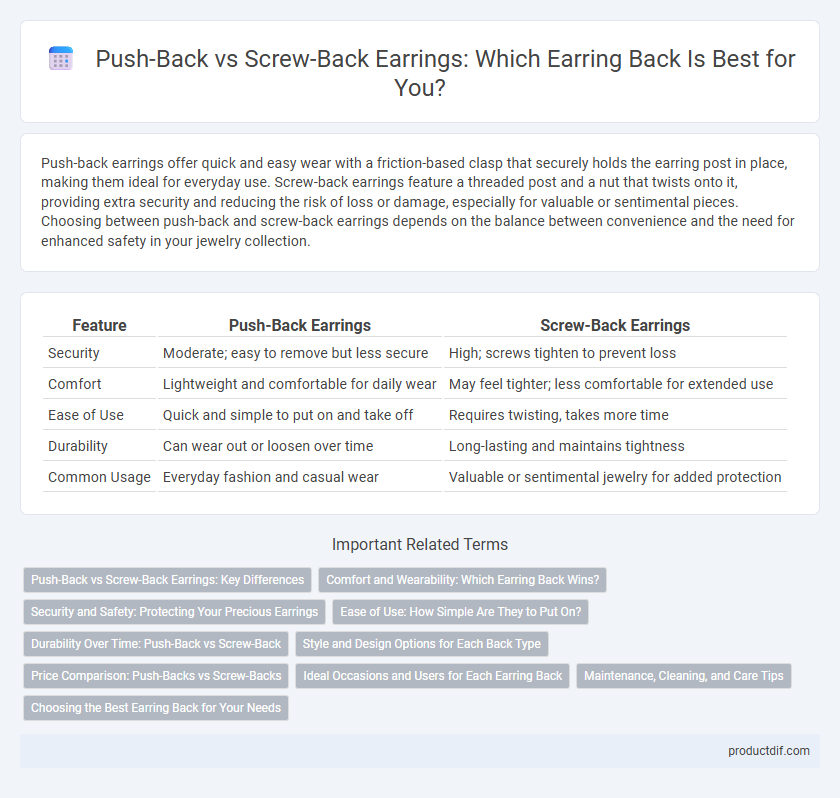 Push-Back vs Screw-Back Earrings: Which Earring Back Is Best for You?

Push-back earrings offer quick and easy wear with a friction-based clasp that securely holds the earring post in place, making them ideal for everyday use. Screw-back earrings feature a threaded post and a nut that twists onto it, providing extra security and reducing the risk of loss or damage, especially for valuable or sentimental pieces. Choosing between push-back and screw-back earrings depends on the balance between convenience and the need for enhanced safety in your jewelry collection.

| Feature | Push-Back Earrings | Screw-Back Earrings |
|---|---|---|
| Security | Moderate; easy to remove but less secure | High; screws tighten to prevent loss |
| Comfort | Lightweight and comfortable for daily wear | May feel tighter; less comfortable for extended use |
| Ease of Use | Quick and simple to put on and take off | Requires twisting, takes more time |
| Durability | Can wear out or loosen over time | Long-lasting and maintains tightness |
| Common Usage | Everyday fashion and casual wear | Valuable or sentimental jewelry for added protection |

Important Related Terms

Push-Back vs Screw-Back Earrings: Key Differences
Comfort and Wearability: Which Earring Back Wins?
Security and Safety: Protecting Your Precious Earrings
Ease of Use: How Simple Are They to Put On?
Durability Over Time: Push-Back vs Screw-Back
Style and Design Options for Each Back Type
Price Comparison: Push-Backs vs Screw-Backs
Ideal Occasions and Users for Each Earring Back
Maintenance, Cleaning, and Care Tips
Choosing the Best Earring Back for Your Needs

productdif.com