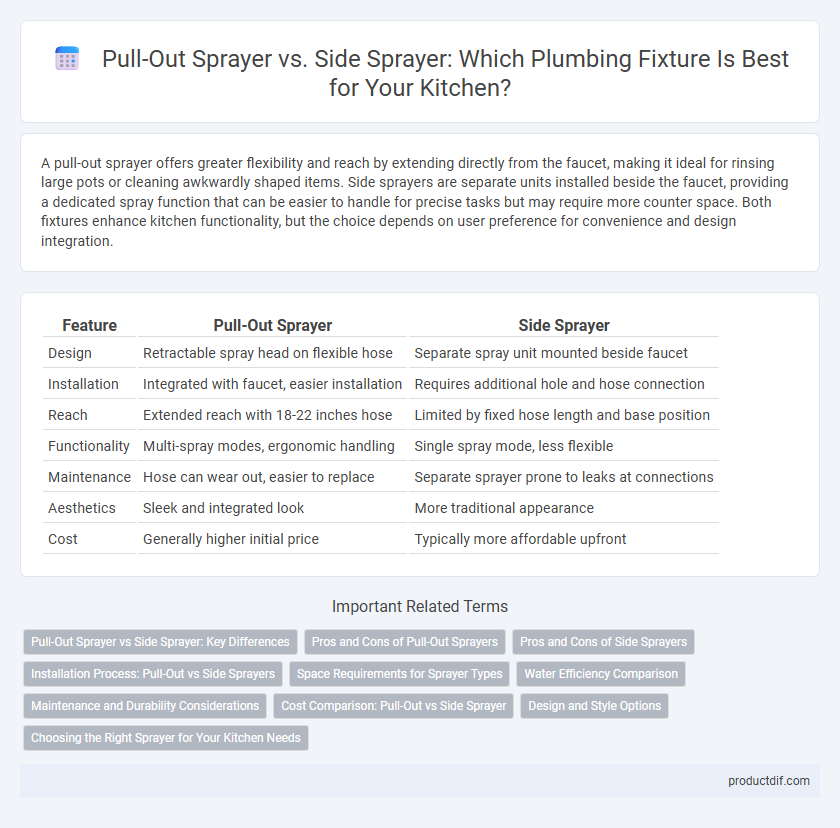 Pull-Out Sprayer vs. Side Sprayer: Which Plumbing Fixture Is Best for Your Kitchen?

A pull-out sprayer offers greater flexibility and reach by extending directly from the faucet, making it ideal for rinsing large pots or cleaning awkwardly shaped items. Side sprayers are separate units installed beside the faucet, providing a dedicated spray function that can be easier to handle for precise tasks but may require more counter space. Both fixtures enhance kitchen functionality, but the choice depends on user preference for convenience and design integration.

| Feature | Pull-Out Sprayer | Side Sprayer |
|---|---|---|
| Design | Retractable spray head on flexible hose | Separate spray unit mounted beside faucet |
| Installation | Integrated with faucet, easier installation | Requires additional hole and hose connection |
| Reach | Extended reach with 18-22 inches hose | Limited by fixed hose length and base position |
| Functionality | Multi-spray modes, ergonomic handling | Single spray mode, less flexible |
| Maintenance | Hose can wear out, easier to replace | Separate sprayer prone to leaks at connections |
| Aesthetics | Sleek and integrated look | More traditional appearance |
| Cost | Generally higher initial price | Typically more affordable upfront |

Important Related Terms

Pull-Out Sprayer vs Side Sprayer: Key Differences
Pros and Cons of Pull-Out Sprayers
Pros and Cons of Side Sprayers
Installation Process: Pull-Out vs Side Sprayers
Space Requirements for Sprayer Types
Water Efficiency Comparison
Maintenance and Durability Considerations
Cost Comparison: Pull-Out vs Side Sprayer
Design and Style Options
Choosing the Right Sprayer for Your Kitchen Needs

productdif.com