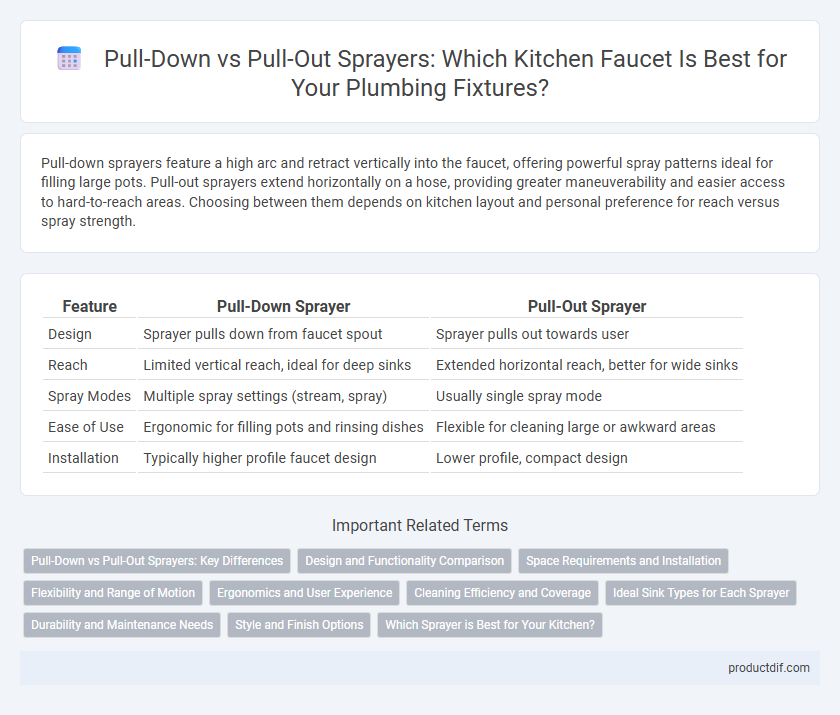 Pull-Down vs Pull-Out Sprayers: Which Kitchen Faucet Is Best for Your Plumbing Fixtures?

Pull-down sprayers feature a high arc and retract vertically into the faucet, offering powerful spray patterns ideal for filling large pots. Pull-out sprayers extend horizontally on a hose, providing greater maneuverability and easier access to hard-to-reach areas. Choosing between them depends on kitchen layout and personal preference for reach versus spray strength.

| Feature | Pull-Down Sprayer | Pull-Out Sprayer |
|---|---|---|
| Design | Sprayer pulls down from faucet spout | Sprayer pulls out towards user |
| Reach | Limited vertical reach, ideal for deep sinks | Extended horizontal reach, better for wide sinks |
| Spray Modes | Multiple spray settings (stream, spray) | Usually single spray mode |
| Ease of Use | Ergonomic for filling pots and rinsing dishes | Flexible for cleaning large or awkward areas |
| Installation | Typically higher profile faucet design | Lower profile, compact design |

Important Related Terms

Pull-Down vs Pull-Out Sprayers: Key Differences
Design and Functionality Comparison
Space Requirements and Installation
Flexibility and Range of Motion
Ergonomics and User Experience
Cleaning Efficiency and Coverage
Ideal Sink Types for Each Sprayer
Durability and Maintenance Needs
Style and Finish Options
Which Sprayer is Best for Your Kitchen?

productdif.com