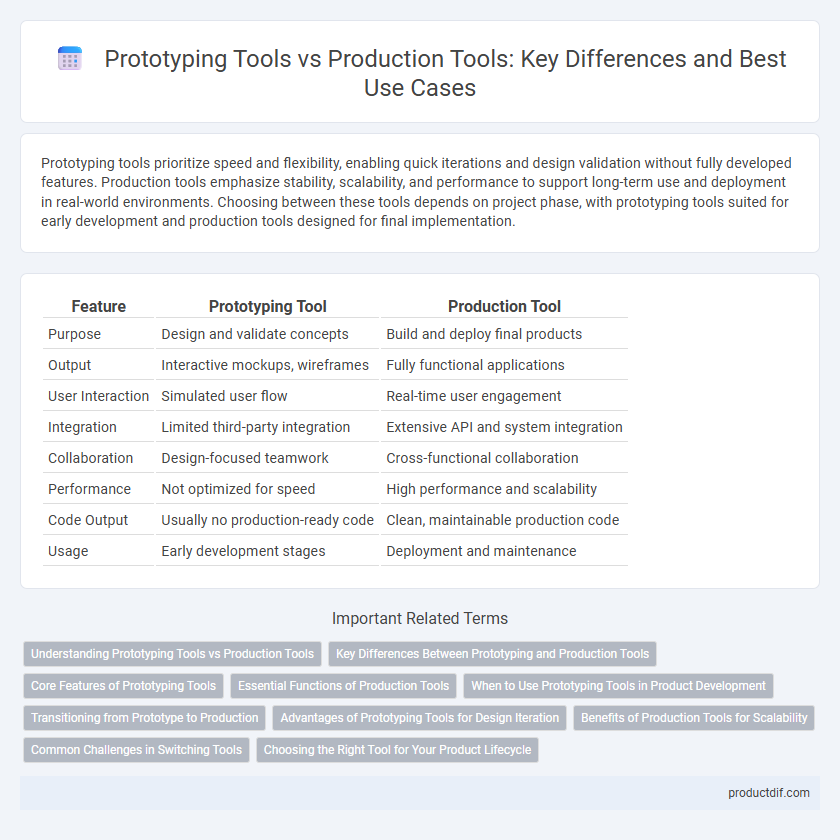 Prototyping Tools vs Production Tools: Key Differences and Best Use Cases

Prototyping tools prioritize speed and flexibility, enabling quick iterations and design validation without fully developed features. Production tools emphasize stability, scalability, and performance to support long-term use and deployment in real-world environments. Choosing between these tools depends on project phase, with prototyping tools suited for early development and production tools designed for final implementation.

| Feature | Prototyping Tool | Production Tool |
|---|---|---|
| Purpose | Design and validate concepts | Build and deploy final products |
| Output | Interactive mockups, wireframes | Fully functional applications |
| User Interaction | Simulated user flow | Real-time user engagement |
| Integration | Limited third-party integration | Extensive API and system integration |
| Collaboration | Design-focused teamwork | Cross-functional collaboration |
| Performance | Not optimized for speed | High performance and scalability |
| Code Output | Usually no production-ready code | Clean, maintainable production code |
| Usage | Early development stages | Deployment and maintenance |

Important Related Terms

Understanding Prototyping Tools vs Production Tools
Key Differences Between Prototyping and Production Tools
Core Features of Prototyping Tools
Essential Functions of Production Tools
When to Use Prototyping Tools in Product Development
Transitioning from Prototype to Production
Advantages of Prototyping Tools for Design Iteration
Benefits of Production Tools for Scalability
Common Challenges in Switching Tools
Choosing the Right Tool for Your Product Lifecycle

productdif.com