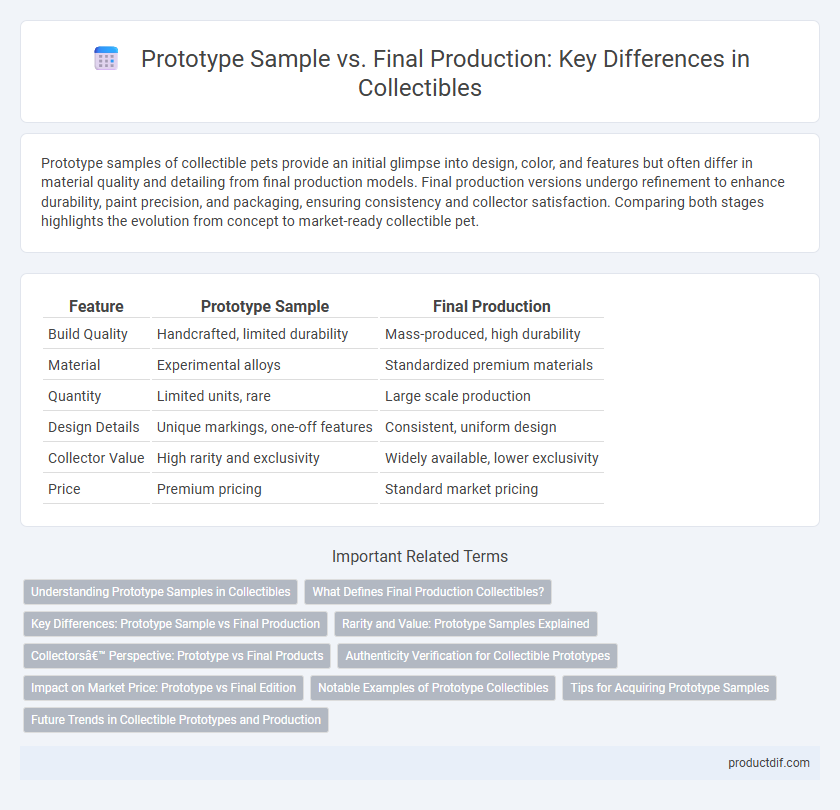 Prototype Sample vs. Final Production: Key Differences in Collectibles

Prototype samples of collectible pets provide an initial glimpse into design, color, and features but often differ in material quality and detailing from final production models. Final production versions undergo refinement to enhance durability, paint precision, and packaging, ensuring consistency and collector satisfaction. Comparing both stages highlights the evolution from concept to market-ready collectible pet.

| Feature | Prototype Sample | Final Production |
|---|---|---|
| Build Quality | Handcrafted, limited durability | Mass-produced, high durability |
| Material | Experimental alloys | Standardized premium materials |
| Quantity | Limited units, rare | Large scale production |
| Design Details | Unique markings, one-off features | Consistent, uniform design |
| Collector Value | High rarity and exclusivity | Widely available, lower exclusivity |
| Price | Premium pricing | Standard market pricing |

Important Related Terms

Understanding Prototype Samples in Collectibles
What Defines Final Production Collectibles?
Key Differences: Prototype Sample vs Final Production
Rarity and Value: Prototype Samples Explained
Collectorsâ€™ Perspective: Prototype vs Final Products
Authenticity Verification for Collectible Prototypes
Impact on Market Price: Prototype vs Final Edition
Notable Examples of Prototype Collectibles
Tips for Acquiring Prototype Samples
Future Trends in Collectible Prototypes and Production

productdif.com