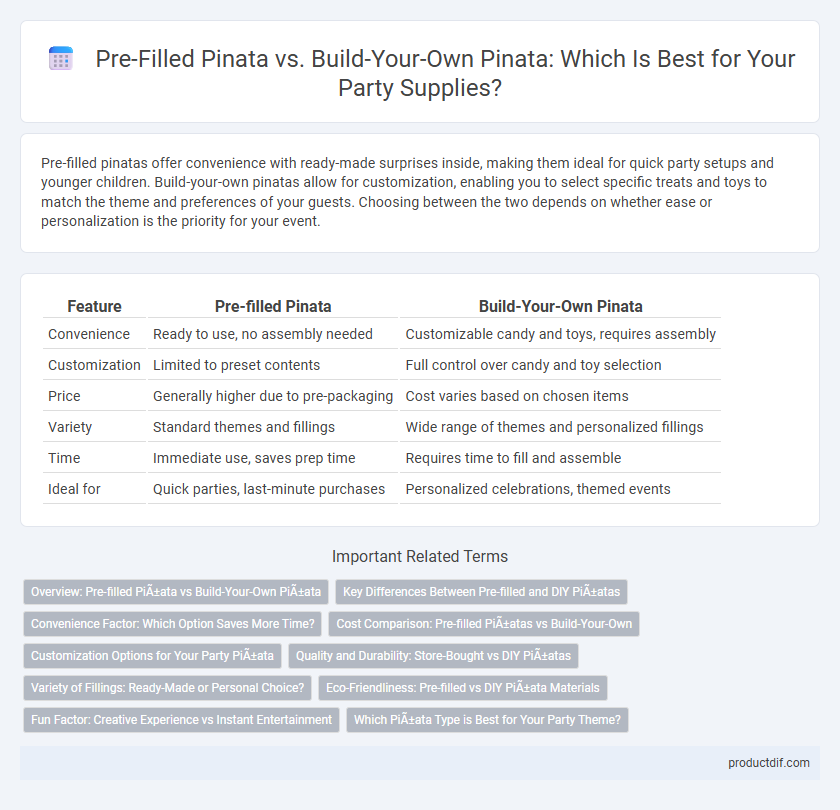 Pre-Filled Pinata vs. Build-Your-Own Pinata: Which Is Best for Your Party Supplies?

Pre-filled pinatas offer convenience with ready-made surprises inside, making them ideal for quick party setups and younger children. Build-your-own pinatas allow for customization, enabling you to select specific treats and toys to match the theme and preferences of your guests. Choosing between the two depends on whether ease or personalization is the priority for your event.

| Feature | Pre-filled Pinata | Build-Your-Own Pinata |
|---|---|---|
| Convenience | Ready to use, no assembly needed | Customizable candy and toys, requires assembly |
| Customization | Limited to preset contents | Full control over candy and toy selection |
| Price | Generally higher due to pre-packaging | Cost varies based on chosen items |
| Variety | Standard themes and fillings | Wide range of themes and personalized fillings |
| Time | Immediate use, saves prep time | Requires time to fill and assemble |
| Ideal for | Quick parties, last-minute purchases | Personalized celebrations, themed events |

Important Related Terms

Overview: Pre-filled PiÃ±ata vs Build-Your-Own PiÃ±ata

Key Differences Between Pre-filled and DIY PiÃ±atas

Convenience Factor: Which Option Saves More Time?

Cost Comparison: Pre-filled PiÃ±atas vs Build-Your-Own

Customization Options for Your Party PiÃ±ata

Quality and Durability: Store-Bought vs DIY PiÃ±atas

Variety of Fillings: Ready-Made or Personal Choice?

Eco-Friendliness: Pre-filled vs DIY PiÃ±ata Materials

Fun Factor: Creative Experience vs Instant Entertainment

Which PiÃ±ata Type is Best for Your Party Theme?

productdif.com