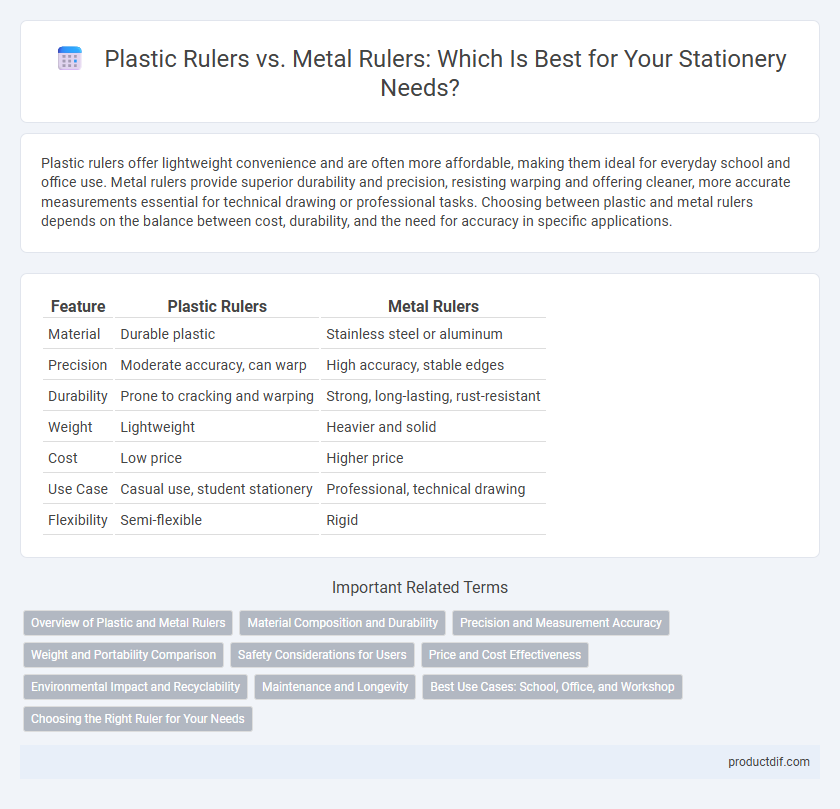 Plastic Rulers vs. Metal Rulers: Which Is Best for Your Stationery Needs?

Plastic rulers offer lightweight convenience and are often more affordable, making them ideal for everyday school and office use. Metal rulers provide superior durability and precision, resisting warping and offering cleaner, more accurate measurements essential for technical drawing or professional tasks. Choosing between plastic and metal rulers depends on the balance between cost, durability, and the need for accuracy in specific applications.

| Feature | Plastic Rulers | Metal Rulers |
|---|---|---|
| Material | Durable plastic | Stainless steel or aluminum |
| Precision | Moderate accuracy, can warp | High accuracy, stable edges |
| Durability | Prone to cracking and warping | Strong, long-lasting, rust-resistant |
| Weight | Lightweight | Heavier and solid |
| Cost | Low price | Higher price |
| Use Case | Casual use, student stationery | Professional, technical drawing |
| Flexibility | Semi-flexible | Rigid |

Important Related Terms

Overview of Plastic and Metal Rulers
Material Composition and Durability
Precision and Measurement Accuracy
Weight and Portability Comparison
Safety Considerations for Users
Price and Cost Effectiveness
Environmental Impact and Recyclability
Maintenance and Longevity
Best Use Cases: School, Office, and Workshop
Choosing the Right Ruler for Your Needs

productdif.com