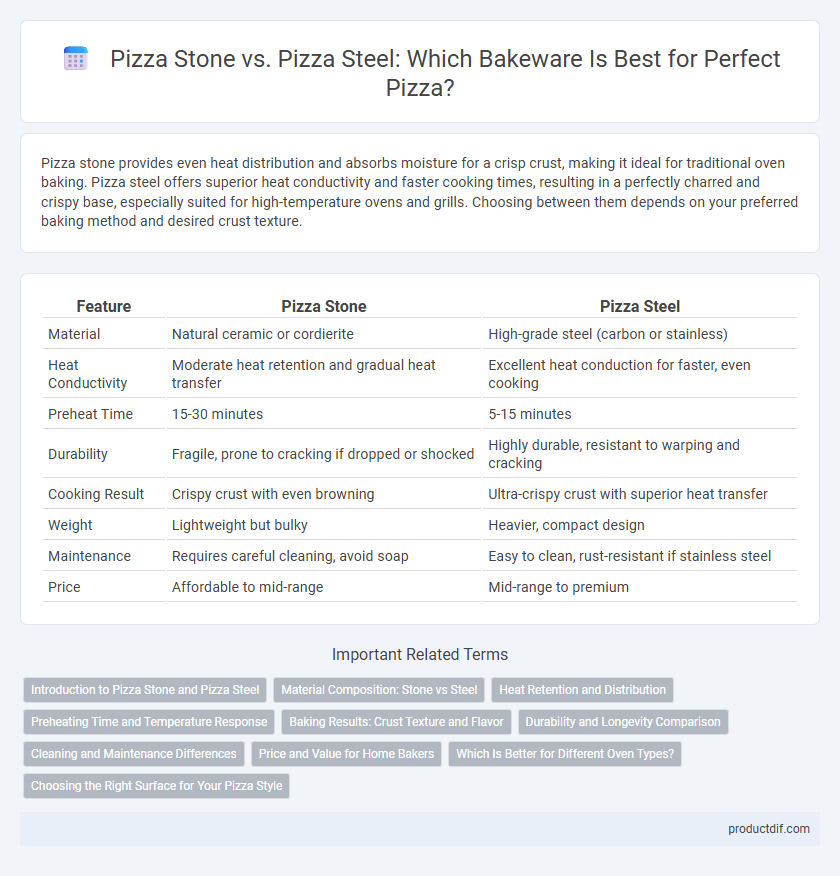 Pizza Stone vs. Pizza Steel: Which Bakeware Is Best for Perfect Pizza?

Pizza stone provides even heat distribution and absorbs moisture for a crisp crust, making it ideal for traditional oven baking. Pizza steel offers superior heat conductivity and faster cooking times, resulting in a perfectly charred and crispy base, especially suited for high-temperature ovens and grills. Choosing between them depends on your preferred baking method and desired crust texture.

| Feature | Pizza Stone | Pizza Steel |
|---|---|---|
| Material | Natural ceramic or cordierite | High-grade steel (carbon or stainless) |
| Heat Conductivity | Moderate heat retention and gradual heat transfer | Excellent heat conduction for faster, even cooking |
| Preheat Time | 15-30 minutes | 5-15 minutes |
| Durability | Fragile, prone to cracking if dropped or shocked | Highly durable, resistant to warping and cracking |
| Cooking Result | Crispy crust with even browning | Ultra-crispy crust with superior heat transfer |
| Weight | Lightweight but bulky | Heavier, compact design |
| Maintenance | Requires careful cleaning, avoid soap | Easy to clean, rust-resistant if stainless steel |
| Price | Affordable to mid-range | Mid-range to premium |

Important Related Terms

Introduction to Pizza Stone and Pizza Steel
Material Composition: Stone vs Steel
Heat Retention and Distribution
Preheating Time and Temperature Response
Baking Results: Crust Texture and Flavor
Durability and Longevity Comparison
Cleaning and Maintenance Differences
Price and Value for Home Bakers
Which Is Better for Different Oven Types?
Choosing the Right Surface for Your Pizza Style

productdif.com