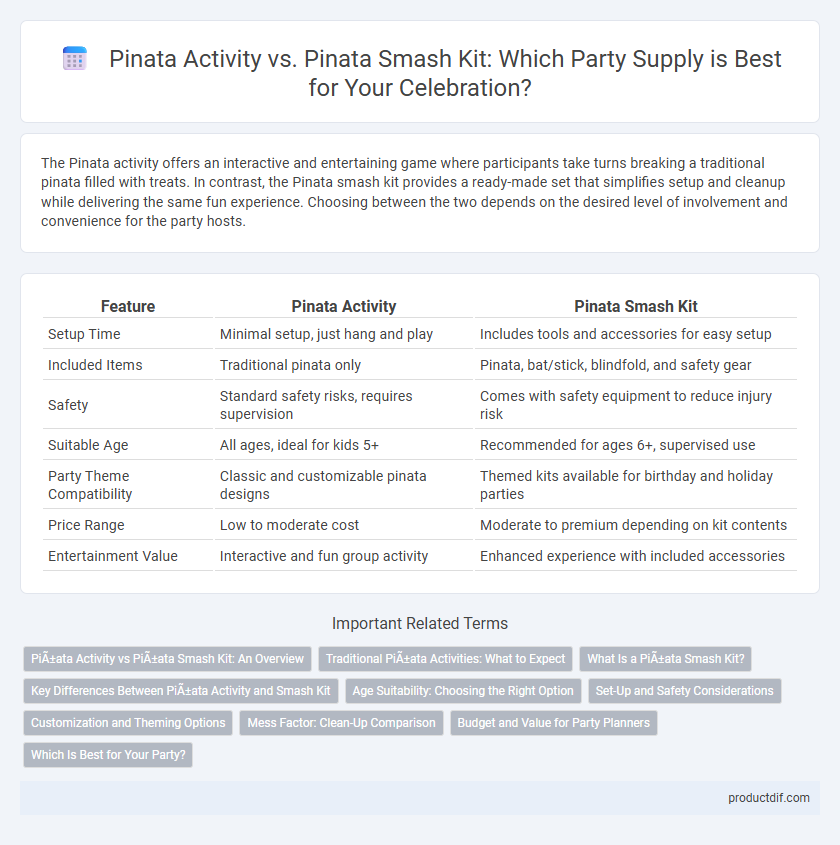 Pinata Activity vs. Pinata Smash Kit: Which Party Supply is Best for Your Celebration?

The Pinata activity offers an interactive and entertaining game where participants take turns breaking a traditional pinata filled with treats. In contrast, the Pinata smash kit provides a ready-made set that simplifies setup and cleanup while delivering the same fun experience. Choosing between the two depends on the desired level of involvement and convenience for the party hosts.

| Feature | Pinata Activity | Pinata Smash Kit |
|---|---|---|
| Setup Time | Minimal setup, just hang and play | Includes tools and accessories for easy setup |
| Included Items | Traditional pinata only | Pinata, bat/stick, blindfold, and safety gear |
| Safety | Standard safety risks, requires supervision | Comes with safety equipment to reduce injury risk |
| Suitable Age | All ages, ideal for kids 5+ | Recommended for ages 6+, supervised use |
| Party Theme Compatibility | Classic and customizable pinata designs | Themed kits available for birthday and holiday parties |
| Price Range | Low to moderate cost | Moderate to premium depending on kit contents |
| Entertainment Value | Interactive and fun group activity | Enhanced experience with included accessories |

Important Related Terms

PiÃ±ata Activity vs PiÃ±ata Smash Kit: An Overview
Traditional PiÃ±ata Activities: What to Expect
What Is a PiÃ±ata Smash Kit?
Key Differences Between PiÃ±ata Activity and Smash Kit
Age Suitability: Choosing the Right Option
Set-Up and Safety Considerations
Customization and Theming Options
Mess Factor: Clean-Up Comparison
Budget and Value for Party Planners
Which Is Best for Your Party?

productdif.com