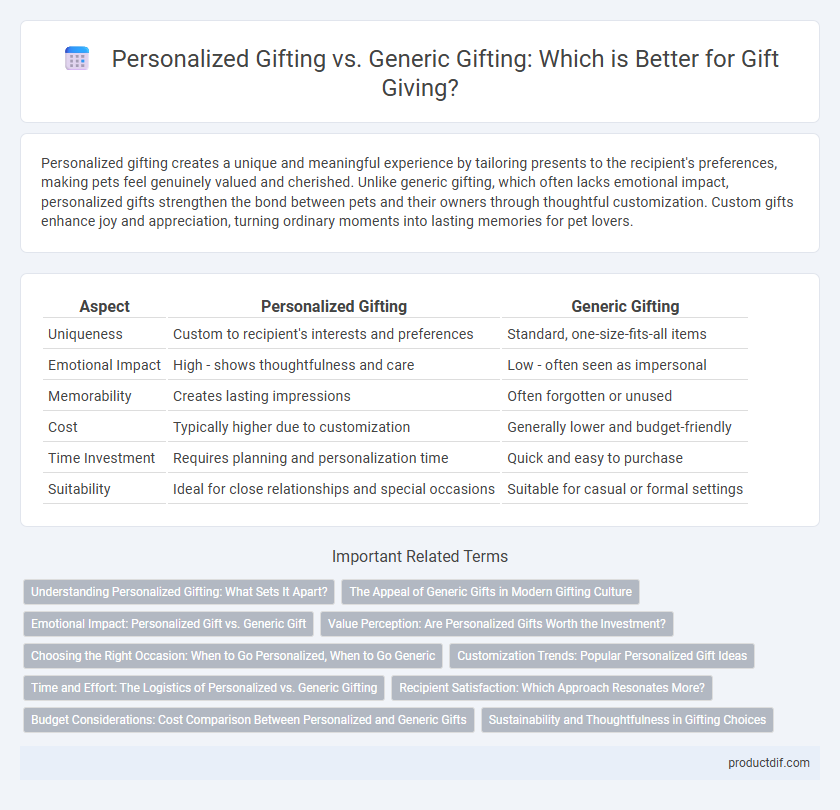 Personalized Gifting vs. Generic Gifting: Which is Better for Gift Giving?

Personalized gifting creates a unique and meaningful experience by tailoring presents to the recipient's preferences, making pets feel genuinely valued and cherished. Unlike generic gifting, which often lacks emotional impact, personalized gifts strengthen the bond between pets and their owners through thoughtful customization. Custom gifts enhance joy and appreciation, turning ordinary moments into lasting memories for pet lovers.

| Aspect | Personalized Gifting | Generic Gifting |
|---|---|---|
| Uniqueness | Custom to recipient's interests and preferences | Standard, one-size-fits-all items |
| Emotional Impact | High - shows thoughtfulness and care | Low - often seen as impersonal |
| Memorability | Creates lasting impressions | Often forgotten or unused |
| Cost | Typically higher due to customization | Generally lower and budget-friendly |
| Time Investment | Requires planning and personalization time | Quick and easy to purchase |
| Suitability | Ideal for close relationships and special occasions | Suitable for casual or formal settings |

Important Related Terms

Understanding Personalized Gifting: What Sets It Apart?
The Appeal of Generic Gifts in Modern Gifting Culture
Emotional Impact: Personalized Gift vs. Generic Gift
Value Perception: Are Personalized Gifts Worth the Investment?
Choosing the Right Occasion: When to Go Personalized, When to Go Generic
Customization Trends: Popular Personalized Gift Ideas
Time and Effort: The Logistics of Personalized vs. Generic Gifting
Recipient Satisfaction: Which Approach Resonates More?
Budget Considerations: Cost Comparison Between Personalized and Generic Gifts
Sustainability and Thoughtfulness in Gifting Choices

productdif.com