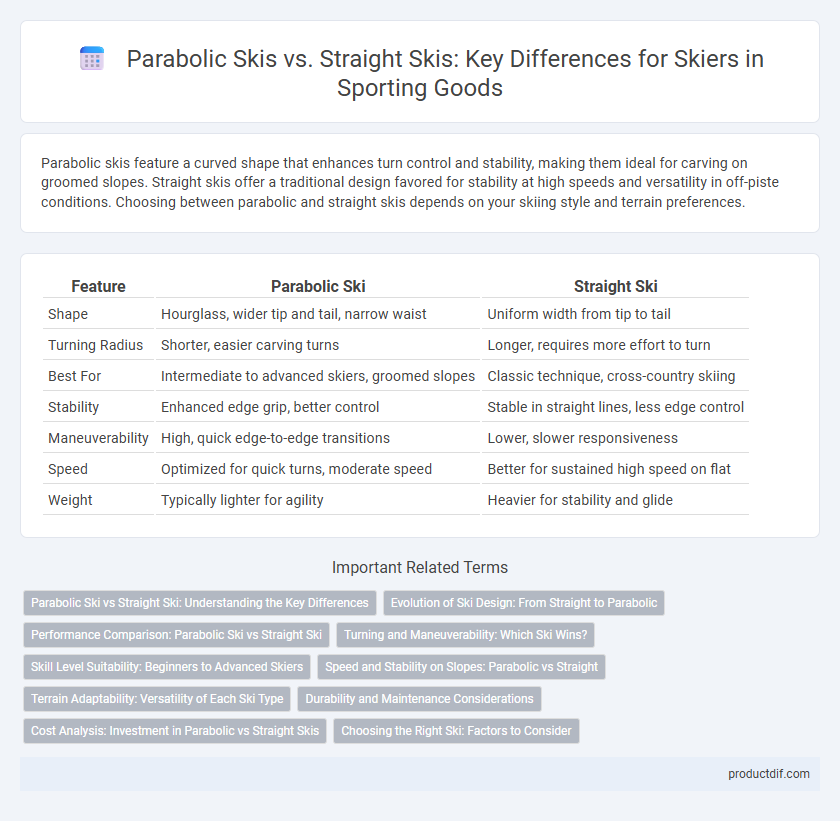 Parabolic Skis vs. Straight Skis: Key Differences for Skiers in Sporting Goods

Parabolic skis feature a curved shape that enhances turn control and stability, making them ideal for carving on groomed slopes. Straight skis offer a traditional design favored for stability at high speeds and versatility in off-piste conditions. Choosing between parabolic and straight skis depends on your skiing style and terrain preferences.

| Feature | Parabolic Ski | Straight Ski |
|---|---|---|
| Shape | Hourglass, wider tip and tail, narrow waist | Uniform width from tip to tail |
| Turning Radius | Shorter, easier carving turns | Longer, requires more effort to turn |
| Best For | Intermediate to advanced skiers, groomed slopes | Classic technique, cross-country skiing |
| Stability | Enhanced edge grip, better control | Stable in straight lines, less edge control |
| Maneuverability | High, quick edge-to-edge transitions | Lower, slower responsiveness |
| Speed | Optimized for quick turns, moderate speed | Better for sustained high speed on flat |
| Weight | Typically lighter for agility | Heavier for stability and glide |

Important Related Terms

Parabolic Ski vs Straight Ski: Understanding the Key Differences
Evolution of Ski Design: From Straight to Parabolic
Performance Comparison: Parabolic Ski vs Straight Ski
Turning and Maneuverability: Which Ski Wins?
Skill Level Suitability: Beginners to Advanced Skiers
Speed and Stability on Slopes: Parabolic vs Straight
Terrain Adaptability: Versatility of Each Ski Type
Durability and Maintenance Considerations
Cost Analysis: Investment in Parabolic vs Straight Skis
Choosing the Right Ski: Factors to Consider

productdif.com