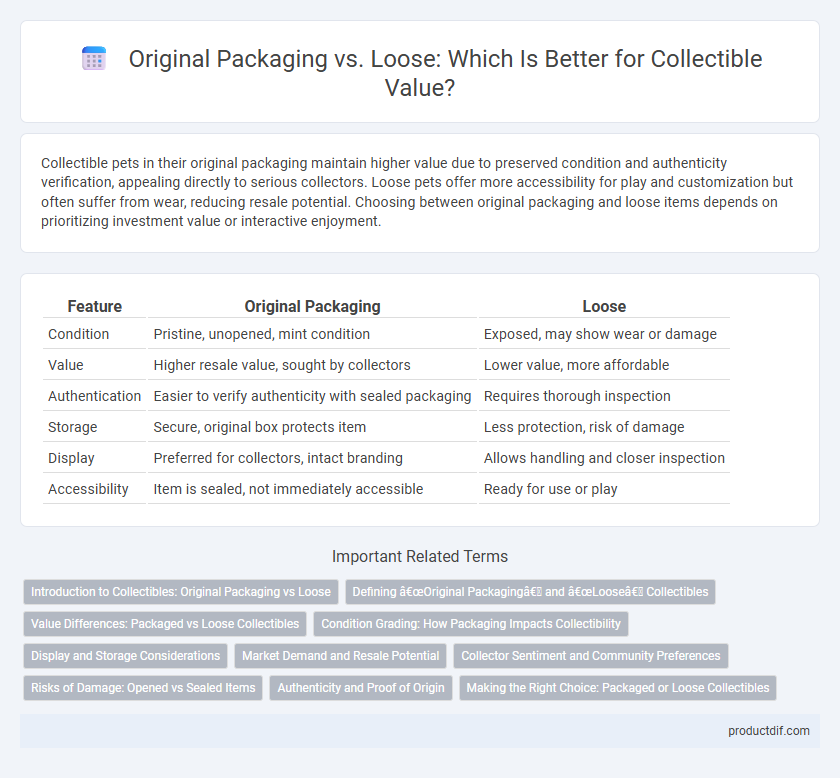 Original Packaging vs. Loose: Which Is Better for Collectible Value?

Collectible pets in their original packaging maintain higher value due to preserved condition and authenticity verification, appealing directly to serious collectors. Loose pets offer more accessibility for play and customization but often suffer from wear, reducing resale potential. Choosing between original packaging and loose items depends on prioritizing investment value or interactive enjoyment.

| Feature | Original Packaging | Loose |
|---|---|---|
| Condition | Pristine, unopened, mint condition | Exposed, may show wear or damage |
| Value | Higher resale value, sought by collectors | Lower value, more affordable |
| Authentication | Easier to verify authenticity with sealed packaging | Requires thorough inspection |
| Storage | Secure, original box protects item | Less protection, risk of damage |
| Display | Preferred for collectors, intact branding | Allows handling and closer inspection |
| Accessibility | Item is sealed, not immediately accessible | Ready for use or play |

Important Related Terms

Introduction to Collectibles: Original Packaging vs Loose

Defining â€œOriginal Packagingâ€ and â€œLooseâ€ Collectibles

Value Differences: Packaged vs Loose Collectibles

Condition Grading: How Packaging Impacts Collectibility

Display and Storage Considerations

Market Demand and Resale Potential

Collector Sentiment and Community Preferences

Risks of Damage: Opened vs Sealed Items

Authenticity and Proof of Origin

Making the Right Choice: Packaged or Loose Collectibles

productdif.com