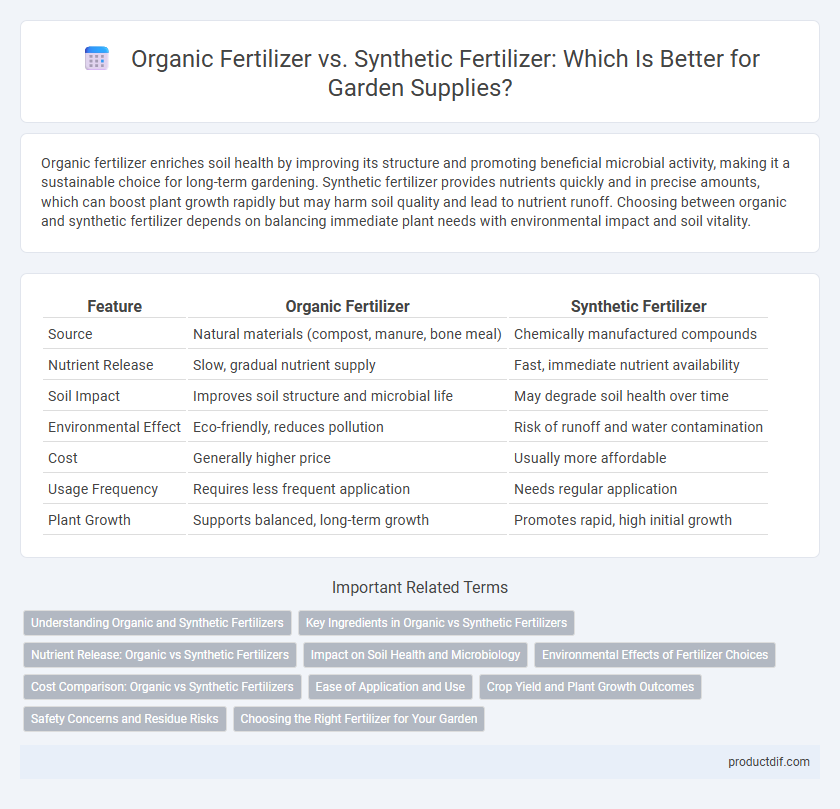 Organic Fertilizer vs. Synthetic Fertilizer: Which Is Better for Garden Supplies?

Organic fertilizer enriches soil health by improving its structure and promoting beneficial microbial activity, making it a sustainable choice for long-term gardening. Synthetic fertilizer provides nutrients quickly and in precise amounts, which can boost plant growth rapidly but may harm soil quality and lead to nutrient runoff. Choosing between organic and synthetic fertilizer depends on balancing immediate plant needs with environmental impact and soil vitality.

| Feature | Organic Fertilizer | Synthetic Fertilizer |
|---|---|---|
| Source | Natural materials (compost, manure, bone meal) | Chemically manufactured compounds |
| Nutrient Release | Slow, gradual nutrient supply | Fast, immediate nutrient availability |
| Soil Impact | Improves soil structure and microbial life | May degrade soil health over time |
| Environmental Effect | Eco-friendly, reduces pollution | Risk of runoff and water contamination |
| Cost | Generally higher price | Usually more affordable |
| Usage Frequency | Requires less frequent application | Needs regular application |
| Plant Growth | Supports balanced, long-term growth | Promotes rapid, high initial growth |

Important Related Terms

Understanding Organic and Synthetic Fertilizers
Key Ingredients in Organic vs Synthetic Fertilizers
Nutrient Release: Organic vs Synthetic Fertilizers
Impact on Soil Health and Microbiology
Environmental Effects of Fertilizer Choices
Cost Comparison: Organic vs Synthetic Fertilizers
Ease of Application and Use
Crop Yield and Plant Growth Outcomes
Safety Concerns and Residue Risks
Choosing the Right Fertilizer for Your Garden

productdif.com