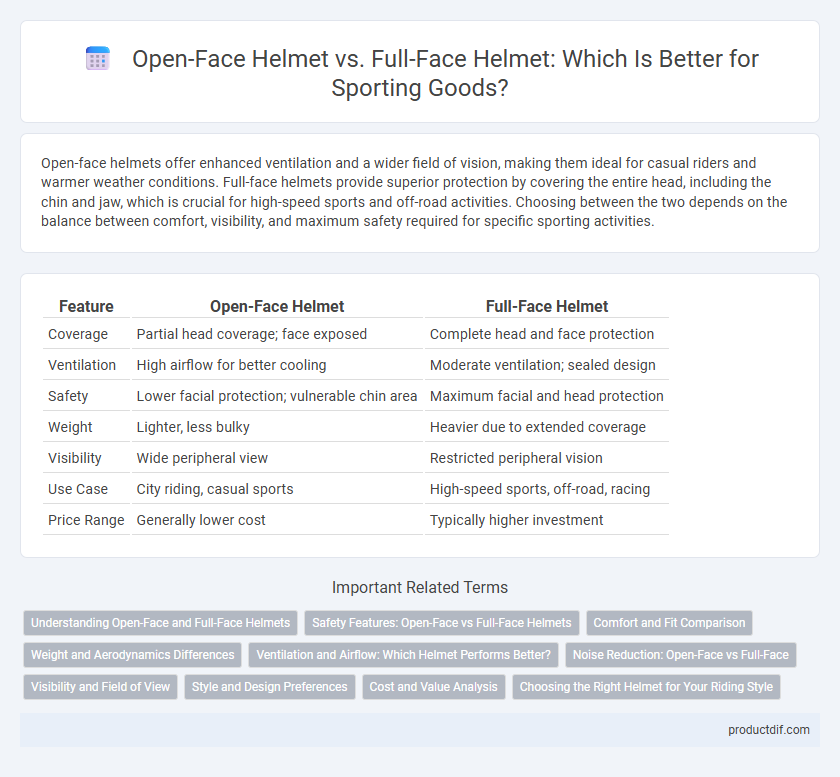 Open-Face Helmet vs. Full-Face Helmet: Which Is Better for Sporting Goods?

Open-face helmets offer enhanced ventilation and a wider field of vision, making them ideal for casual riders and warmer weather conditions. Full-face helmets provide superior protection by covering the entire head, including the chin and jaw, which is crucial for high-speed sports and off-road activities. Choosing between the two depends on the balance between comfort, visibility, and maximum safety required for specific sporting activities.

| Feature | Open-Face Helmet | Full-Face Helmet |
|---|---|---|
| Coverage | Partial head coverage; face exposed | Complete head and face protection |
| Ventilation | High airflow for better cooling | Moderate ventilation; sealed design |
| Safety | Lower facial protection; vulnerable chin area | Maximum facial and head protection |
| Weight | Lighter, less bulky | Heavier due to extended coverage |
| Visibility | Wide peripheral view | Restricted peripheral vision |
| Use Case | City riding, casual sports | High-speed sports, off-road, racing |
| Price Range | Generally lower cost | Typically higher investment |

Important Related Terms

Understanding Open-Face and Full-Face Helmets
Safety Features: Open-Face vs Full-Face Helmets
Comfort and Fit Comparison
Weight and Aerodynamics Differences
Ventilation and Airflow: Which Helmet Performs Better?
Noise Reduction: Open-Face vs Full-Face
Visibility and Field of View
Style and Design Preferences
Cost and Value Analysis
Choosing the Right Helmet for Your Riding Style

productdif.com