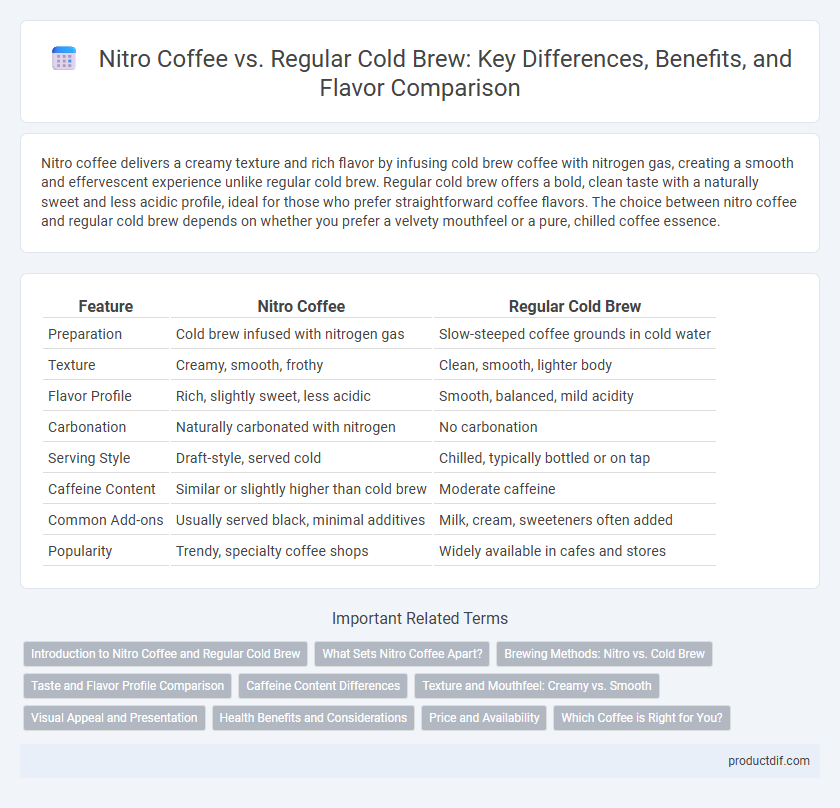 Nitro Coffee vs. Regular Cold Brew: Key Differences, Benefits, and Flavor Comparison

Nitro coffee delivers a creamy texture and rich flavor by infusing cold brew coffee with nitrogen gas, creating a smooth and effervescent experience unlike regular cold brew. Regular cold brew offers a bold, clean taste with a naturally sweet and less acidic profile, ideal for those who prefer straightforward coffee flavors. The choice between nitro coffee and regular cold brew depends on whether you prefer a velvety mouthfeel or a pure, chilled coffee essence.

| Feature | Nitro Coffee | Regular Cold Brew |
|---|---|---|
| Preparation | Cold brew infused with nitrogen gas | Slow-steeped coffee grounds in cold water |
| Texture | Creamy, smooth, frothy | Clean, smooth, lighter body |
| Flavor Profile | Rich, slightly sweet, less acidic | Smooth, balanced, mild acidity |
| Carbonation | Naturally carbonated with nitrogen | No carbonation |
| Serving Style | Draft-style, served cold | Chilled, typically bottled or on tap |
| Caffeine Content | Similar or slightly higher than cold brew | Moderate caffeine |
| Common Add-ons | Usually served black, minimal additives | Milk, cream, sweeteners often added |
| Popularity | Trendy, specialty coffee shops | Widely available in cafes and stores |

Important Related Terms

Introduction to Nitro Coffee and Regular Cold Brew
What Sets Nitro Coffee Apart?
Brewing Methods: Nitro vs. Cold Brew
Taste and Flavor Profile Comparison
Caffeine Content Differences
Texture and Mouthfeel: Creamy vs. Smooth
Visual Appeal and Presentation
Health Benefits and Considerations
Price and Availability
Which Coffee is Right for You?

productdif.com