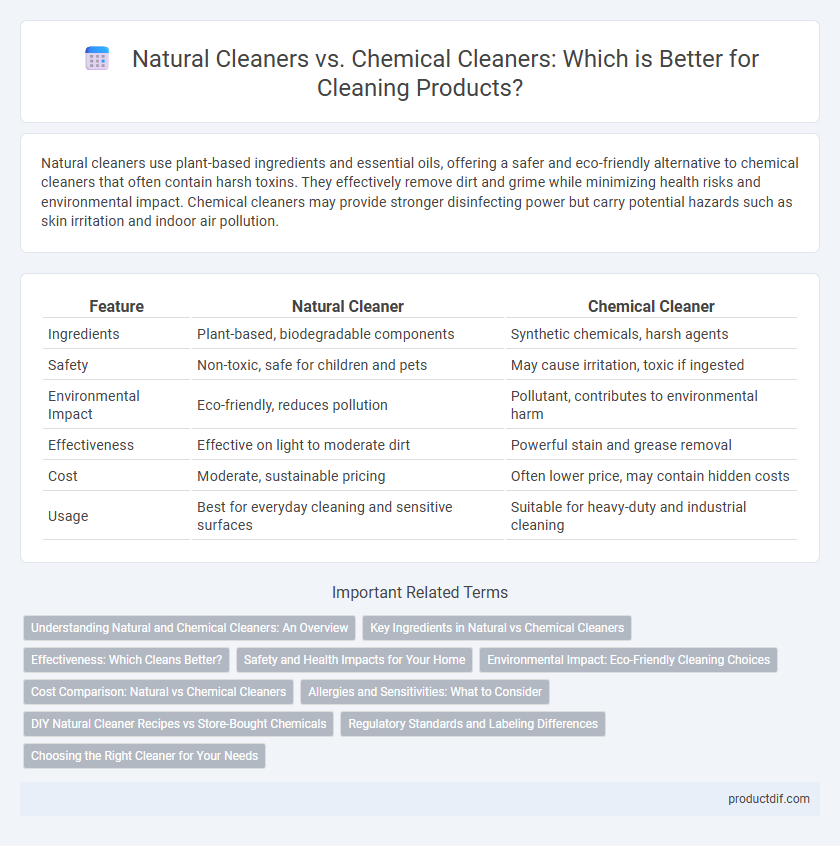 Natural Cleaners vs. Chemical Cleaners: Which is Better for Cleaning Products?

Natural cleaners use plant-based ingredients and essential oils, offering a safer and eco-friendly alternative to chemical cleaners that often contain harsh toxins. They effectively remove dirt and grime while minimizing health risks and environmental impact. Chemical cleaners may provide stronger disinfecting power but carry potential hazards such as skin irritation and indoor air pollution.

| Feature | Natural Cleaner | Chemical Cleaner |
|---|---|---|
| Ingredients | Plant-based, biodegradable components | Synthetic chemicals, harsh agents |
| Safety | Non-toxic, safe for children and pets | May cause irritation, toxic if ingested |
| Environmental Impact | Eco-friendly, reduces pollution | Pollutant, contributes to environmental harm |
| Effectiveness | Effective on light to moderate dirt | Powerful stain and grease removal |
| Cost | Moderate, sustainable pricing | Often lower price, may contain hidden costs |
| Usage | Best for everyday cleaning and sensitive surfaces | Suitable for heavy-duty and industrial cleaning |

Important Related Terms

Understanding Natural and Chemical Cleaners: An Overview
Key Ingredients in Natural vs Chemical Cleaners
Effectiveness: Which Cleans Better?
Safety and Health Impacts for Your Home
Environmental Impact: Eco-Friendly Cleaning Choices
Cost Comparison: Natural vs Chemical Cleaners
Allergies and Sensitivities: What to Consider
DIY Natural Cleaner Recipes vs Store-Bought Chemicals
Regulatory Standards and Labeling Differences
Choosing the Right Cleaner for Your Needs

productdif.com