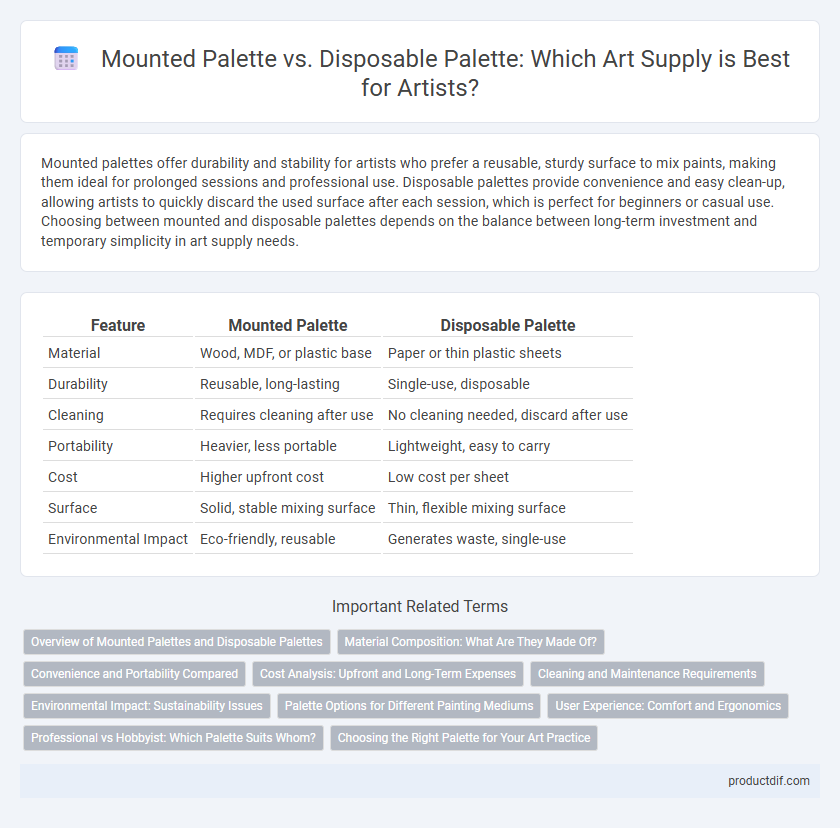 Mounted Palette vs. Disposable Palette: Which Art Supply is Best for Artists?

Mounted palettes offer durability and stability for artists who prefer a reusable, sturdy surface to mix paints, making them ideal for prolonged sessions and professional use. Disposable palettes provide convenience and easy clean-up, allowing artists to quickly discard the used surface after each session, which is perfect for beginners or casual use. Choosing between mounted and disposable palettes depends on the balance between long-term investment and temporary simplicity in art supply needs.

| Feature | Mounted Palette | Disposable Palette |
|---|---|---|
| Material | Wood, MDF, or plastic base | Paper or thin plastic sheets |
| Durability | Reusable, long-lasting | Single-use, disposable |
| Cleaning | Requires cleaning after use | No cleaning needed, discard after use |
| Portability | Heavier, less portable | Lightweight, easy to carry |
| Cost | Higher upfront cost | Low cost per sheet |
| Surface | Solid, stable mixing surface | Thin, flexible mixing surface |
| Environmental Impact | Eco-friendly, reusable | Generates waste, single-use |

Important Related Terms

Overview of Mounted Palettes and Disposable Palettes
Material Composition: What Are They Made Of?
Convenience and Portability Compared
Cost Analysis: Upfront and Long-Term Expenses
Cleaning and Maintenance Requirements
Environmental Impact: Sustainability Issues
Palette Options for Different Painting Mediums
User Experience: Comfort and Ergonomics
Professional vs Hobbyist: Which Palette Suits Whom?
Choosing the Right Palette for Your Art Practice

productdif.com