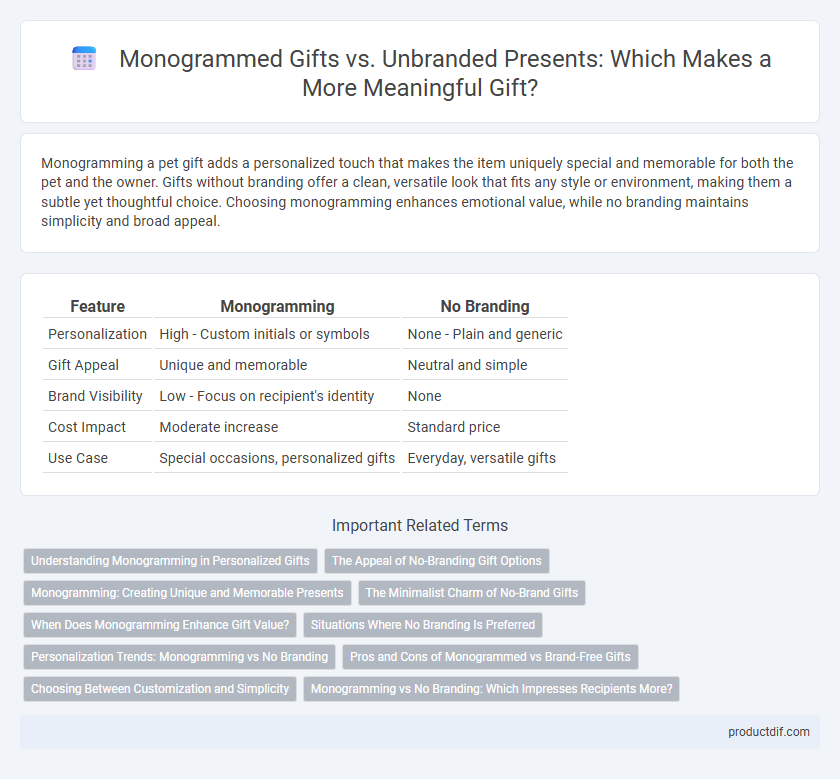 Monogrammed Gifts vs. Unbranded Presents: Which Makes a More Meaningful Gift?

Monogramming a pet gift adds a personalized touch that makes the item uniquely special and memorable for both the pet and the owner. Gifts without branding offer a clean, versatile look that fits any style or environment, making them a subtle yet thoughtful choice. Choosing monogramming enhances emotional value, while no branding maintains simplicity and broad appeal.

| Feature | Monogramming | No Branding |
|---|---|---|
| Personalization | High - Custom initials or symbols | None - Plain and generic |
| Gift Appeal | Unique and memorable | Neutral and simple |
| Brand Visibility | Low - Focus on recipient's identity | None |
| Cost Impact | Moderate increase | Standard price |
| Use Case | Special occasions, personalized gifts | Everyday, versatile gifts |

Important Related Terms

Understanding Monogramming in Personalized Gifts
The Appeal of No-Branding Gift Options
Monogramming: Creating Unique and Memorable Presents
The Minimalist Charm of No-Brand Gifts
When Does Monogramming Enhance Gift Value?
Situations Where No Branding Is Preferred
Personalization Trends: Monogramming vs No Branding
Pros and Cons of Monogrammed vs Brand-Free Gifts
Choosing Between Customization and Simplicity
Monogramming vs No Branding: Which Impresses Recipients More?

productdif.com