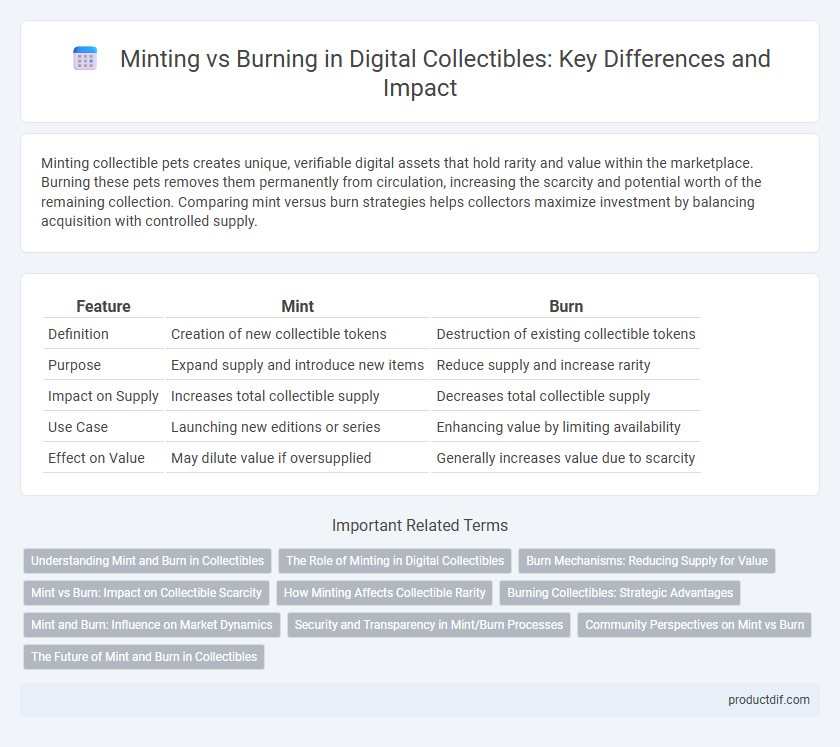 Minting vs Burning in Digital Collectibles: Key Differences and Impact

Minting collectible pets creates unique, verifiable digital assets that hold rarity and value within the marketplace. Burning these pets removes them permanently from circulation, increasing the scarcity and potential worth of the remaining collection. Comparing mint versus burn strategies helps collectors maximize investment by balancing acquisition with controlled supply.

| Feature | Mint | Burn |
|---|---|---|
| Definition | Creation of new collectible tokens | Destruction of existing collectible tokens |
| Purpose | Expand supply and introduce new items | Reduce supply and increase rarity |
| Impact on Supply | Increases total collectible supply | Decreases total collectible supply |
| Use Case | Launching new editions or series | Enhancing value by limiting availability |
| Effect on Value | May dilute value if oversupplied | Generally increases value due to scarcity |

Important Related Terms

Understanding Mint and Burn in Collectibles
The Role of Minting in Digital Collectibles
Burn Mechanisms: Reducing Supply for Value
Mint vs Burn: Impact on Collectible Scarcity
How Minting Affects Collectible Rarity
Burning Collectibles: Strategic Advantages
Mint and Burn: Influence on Market Dynamics
Security and Transparency in Mint/Burn Processes
Community Perspectives on Mint vs Burn
The Future of Mint and Burn in Collectibles

productdif.com