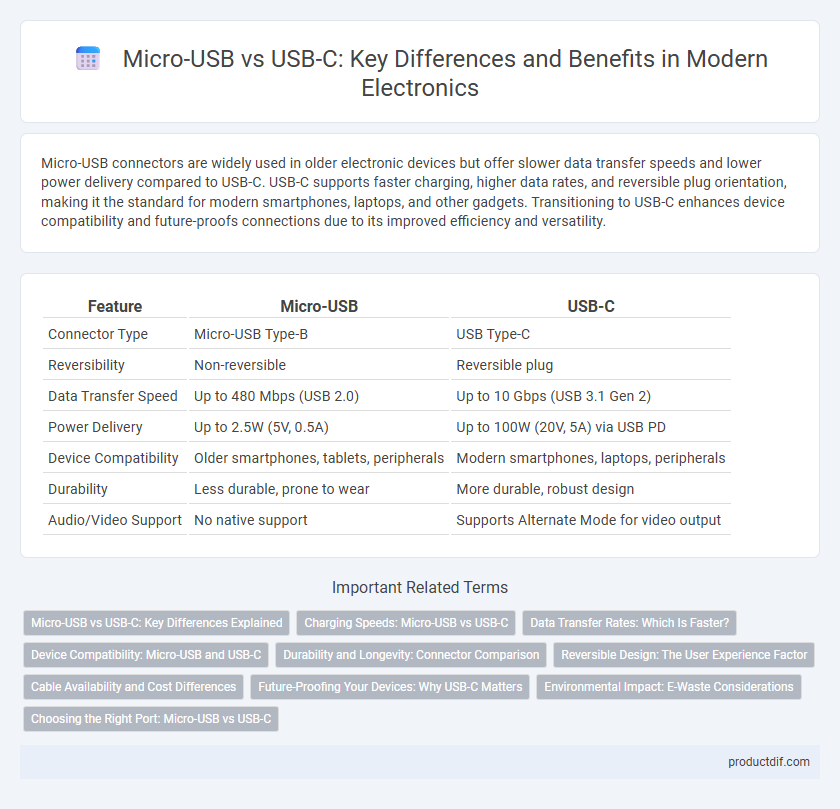 Micro-USB vs USB-C: Key Differences and Benefits in Modern Electronics

Micro-USB connectors are widely used in older electronic devices but offer slower data transfer speeds and lower power delivery compared to USB-C. USB-C supports faster charging, higher data rates, and reversible plug orientation, making it the standard for modern smartphones, laptops, and other gadgets. Transitioning to USB-C enhances device compatibility and future-proofs connections due to its improved efficiency and versatility.

| Feature | Micro-USB | USB-C |
|---|---|---|
| Connector Type | Micro-USB Type-B | USB Type-C |
| Reversibility | Non-reversible | Reversible plug |
| Data Transfer Speed | Up to 480 Mbps (USB 2.0) | Up to 10 Gbps (USB 3.1 Gen 2) |
| Power Delivery | Up to 2.5W (5V, 0.5A) | Up to 100W (20V, 5A) via USB PD |
| Device Compatibility | Older smartphones, tablets, peripherals | Modern smartphones, laptops, peripherals |
| Durability | Less durable, prone to wear | More durable, robust design |
| Audio/Video Support | No native support | Supports Alternate Mode for video output |

Important Related Terms

Micro-USB vs USB-C: Key Differences Explained
Charging Speeds: Micro-USB vs USB-C
Data Transfer Rates: Which Is Faster?
Device Compatibility: Micro-USB and USB-C
Durability and Longevity: Connector Comparison
Reversible Design: The User Experience Factor
Cable Availability and Cost Differences
Future-Proofing Your Devices: Why USB-C Matters
Environmental Impact: E-Waste Considerations
Choosing the Right Port: Micro-USB vs USB-C

productdif.com