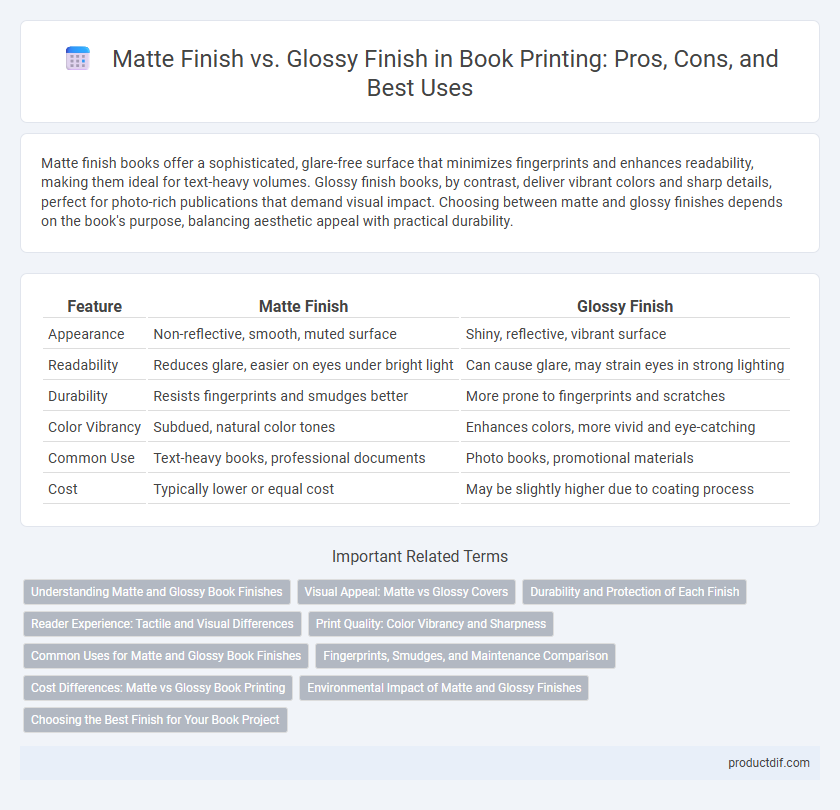 Matte Finish vs. Glossy Finish in Book Printing: Pros, Cons, and Best Uses

Matte finish books offer a sophisticated, glare-free surface that minimizes fingerprints and enhances readability, making them ideal for text-heavy volumes. Glossy finish books, by contrast, deliver vibrant colors and sharp details, perfect for photo-rich publications that demand visual impact. Choosing between matte and glossy finishes depends on the book's purpose, balancing aesthetic appeal with practical durability.

| Feature | Matte Finish | Glossy Finish |
|---|---|---|
| Appearance | Non-reflective, smooth, muted surface | Shiny, reflective, vibrant surface |
| Readability | Reduces glare, easier on eyes under bright light | Can cause glare, may strain eyes in strong lighting |
| Durability | Resists fingerprints and smudges better | More prone to fingerprints and scratches |
| Color Vibrancy | Subdued, natural color tones | Enhances colors, more vivid and eye-catching |
| Common Use | Text-heavy books, professional documents | Photo books, promotional materials |
| Cost | Typically lower or equal cost | May be slightly higher due to coating process |

Important Related Terms

Understanding Matte and Glossy Book Finishes
Visual Appeal: Matte vs Glossy Covers
Durability and Protection of Each Finish
Reader Experience: Tactile and Visual Differences
Print Quality: Color Vibrancy and Sharpness
Common Uses for Matte and Glossy Book Finishes
Fingerprints, Smudges, and Maintenance Comparison
Cost Differences: Matte vs Glossy Book Printing
Environmental Impact of Matte and Glossy Finishes
Choosing the Best Finish for Your Book Project

productdif.com