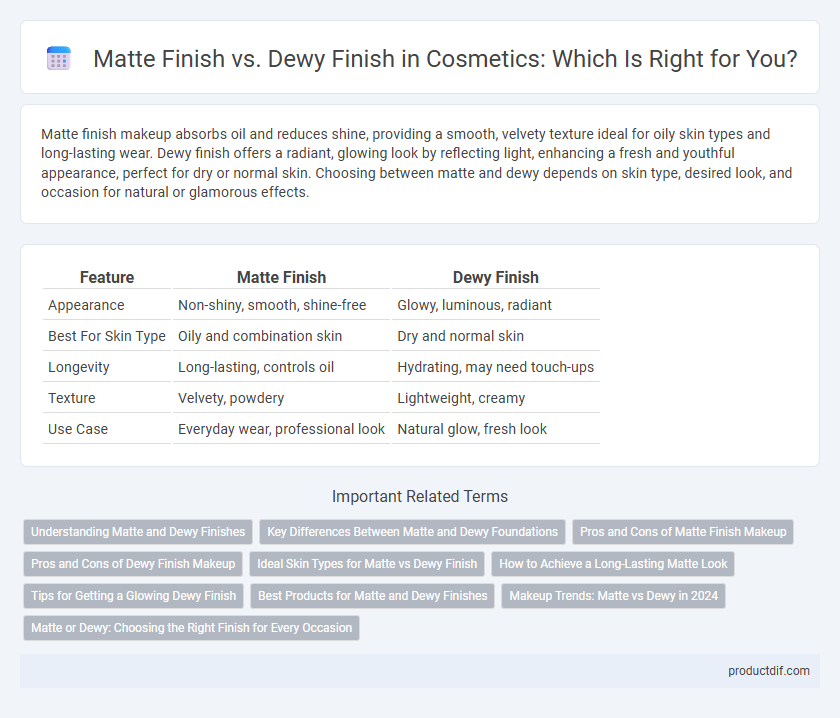 Matte Finish vs. Dewy Finish in Cosmetics: Which Is Right for You?

Matte finish makeup absorbs oil and reduces shine, providing a smooth, velvety texture ideal for oily skin types and long-lasting wear. Dewy finish offers a radiant, glowing look by reflecting light, enhancing a fresh and youthful appearance, perfect for dry or normal skin. Choosing between matte and dewy depends on skin type, desired look, and occasion for natural or glamorous effects.

| Feature | Matte Finish | Dewy Finish |
|---|---|---|
| Appearance | Non-shiny, smooth, shine-free | Glowy, luminous, radiant |
| Best For Skin Type | Oily and combination skin | Dry and normal skin |
| Longevity | Long-lasting, controls oil | Hydrating, may need touch-ups |
| Texture | Velvety, powdery | Lightweight, creamy |
| Use Case | Everyday wear, professional look | Natural glow, fresh look |

Important Related Terms

Understanding Matte and Dewy Finishes
Key Differences Between Matte and Dewy Foundations
Pros and Cons of Matte Finish Makeup
Pros and Cons of Dewy Finish Makeup
Ideal Skin Types for Matte vs Dewy Finish
How to Achieve a Long-Lasting Matte Look
Tips for Getting a Glowing Dewy Finish
Best Products for Matte and Dewy Finishes
Makeup Trends: Matte vs Dewy in 2024
Matte or Dewy: Choosing the Right Finish for Every Occasion

productdif.com