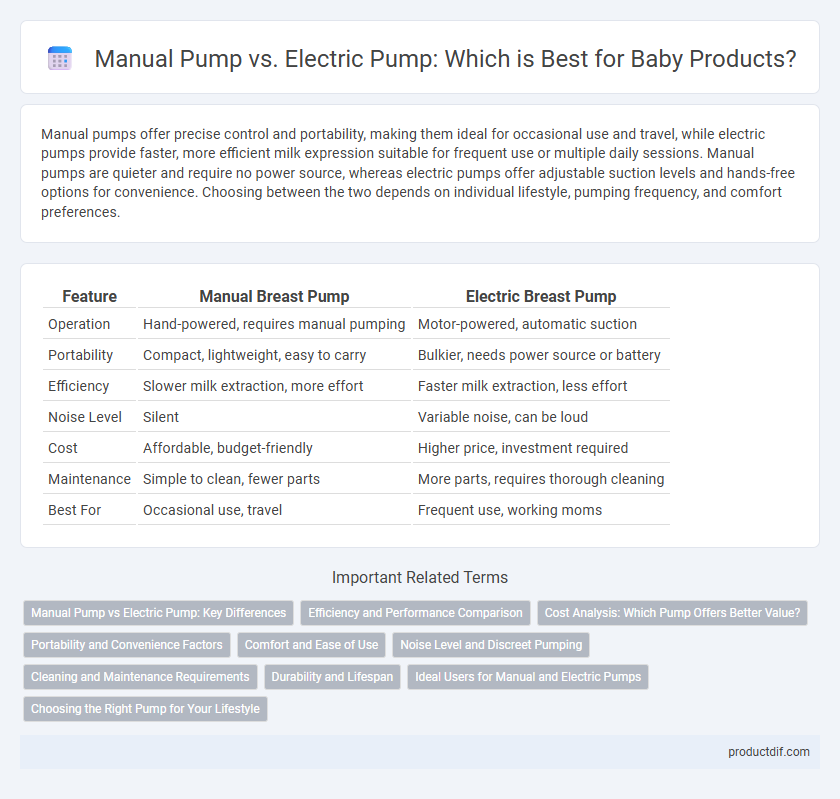 Manual Pump vs. Electric Pump: Which is Best for Baby Products?

Manual pumps offer precise control and portability, making them ideal for occasional use and travel, while electric pumps provide faster, more efficient milk expression suitable for frequent use or multiple daily sessions. Manual pumps are quieter and require no power source, whereas electric pumps offer adjustable suction levels and hands-free options for convenience. Choosing between the two depends on individual lifestyle, pumping frequency, and comfort preferences.

| Feature | Manual Breast Pump | Electric Breast Pump |
|---|---|---|
| Operation | Hand-powered, requires manual pumping | Motor-powered, automatic suction |
| Portability | Compact, lightweight, easy to carry | Bulkier, needs power source or battery |
| Efficiency | Slower milk extraction, more effort | Faster milk extraction, less effort |
| Noise Level | Silent | Variable noise, can be loud |
| Cost | Affordable, budget-friendly | Higher price, investment required |
| Maintenance | Simple to clean, fewer parts | More parts, requires thorough cleaning |
| Best For | Occasional use, travel | Frequent use, working moms |

Important Related Terms

Manual Pump vs Electric Pump: Key Differences
Efficiency and Performance Comparison
Cost Analysis: Which Pump Offers Better Value?
Portability and Convenience Factors
Comfort and Ease of Use
Noise Level and Discreet Pumping
Cleaning and Maintenance Requirements
Durability and Lifespan
Ideal Users for Manual and Electric Pumps
Choosing the Right Pump for Your Lifestyle

productdif.com