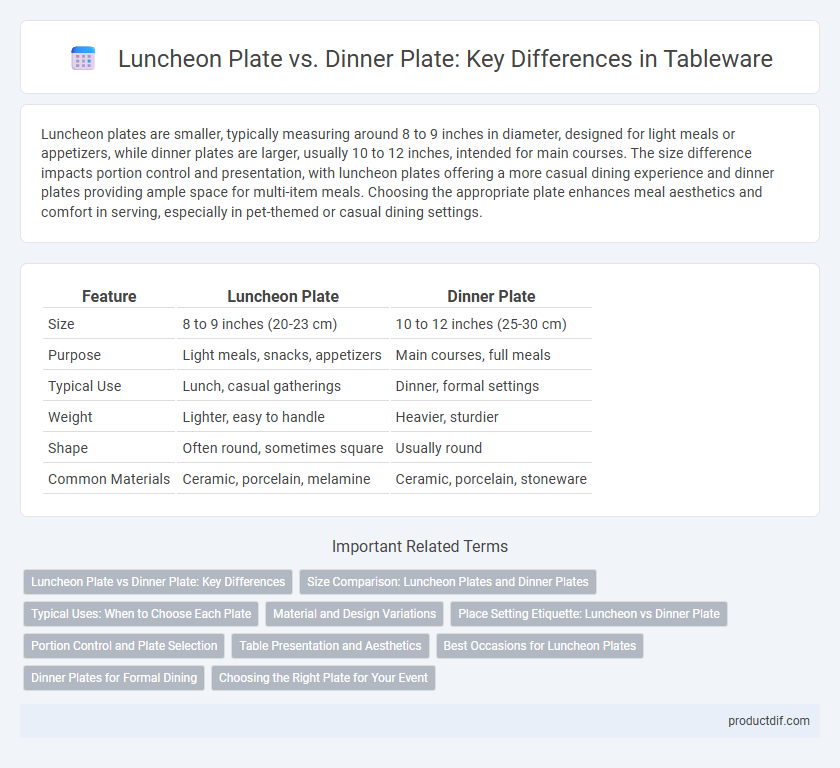 Luncheon Plate vs. Dinner Plate: Key Differences in Tableware

Luncheon plates are smaller, typically measuring around 8 to 9 inches in diameter, designed for light meals or appetizers, while dinner plates are larger, usually 10 to 12 inches, intended for main courses. The size difference impacts portion control and presentation, with luncheon plates offering a more casual dining experience and dinner plates providing ample space for multi-item meals. Choosing the appropriate plate enhances meal aesthetics and comfort in serving, especially in pet-themed or casual dining settings.

| Feature | Luncheon Plate | Dinner Plate |
|---|---|---|
| Size | 8 to 9 inches (20-23 cm) | 10 to 12 inches (25-30 cm) |
| Purpose | Light meals, snacks, appetizers | Main courses, full meals |
| Typical Use | Lunch, casual gatherings | Dinner, formal settings |
| Weight | Lighter, easy to handle | Heavier, sturdier |
| Shape | Often round, sometimes square | Usually round |
| Common Materials | Ceramic, porcelain, melamine | Ceramic, porcelain, stoneware |

Important Related Terms

Luncheon Plate vs Dinner Plate: Key Differences
Size Comparison: Luncheon Plates and Dinner Plates
Typical Uses: When to Choose Each Plate
Material and Design Variations
Place Setting Etiquette: Luncheon vs Dinner Plate
Portion Control and Plate Selection
Table Presentation and Aesthetics
Best Occasions for Luncheon Plates
Dinner Plates for Formal Dining
Choosing the Right Plate for Your Event

productdif.com